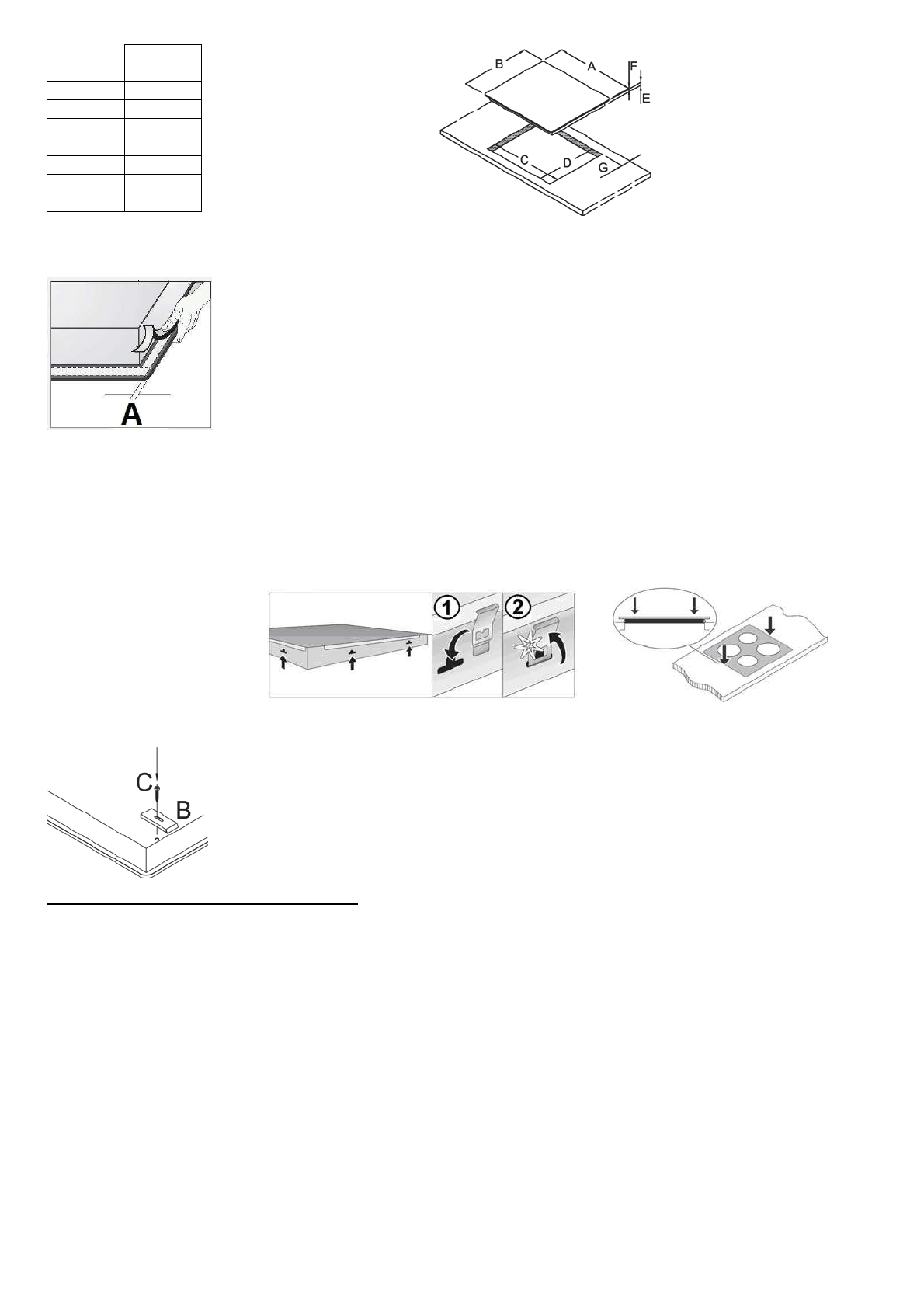 B
A
F
E
C
D
G

A

1
2

C
B