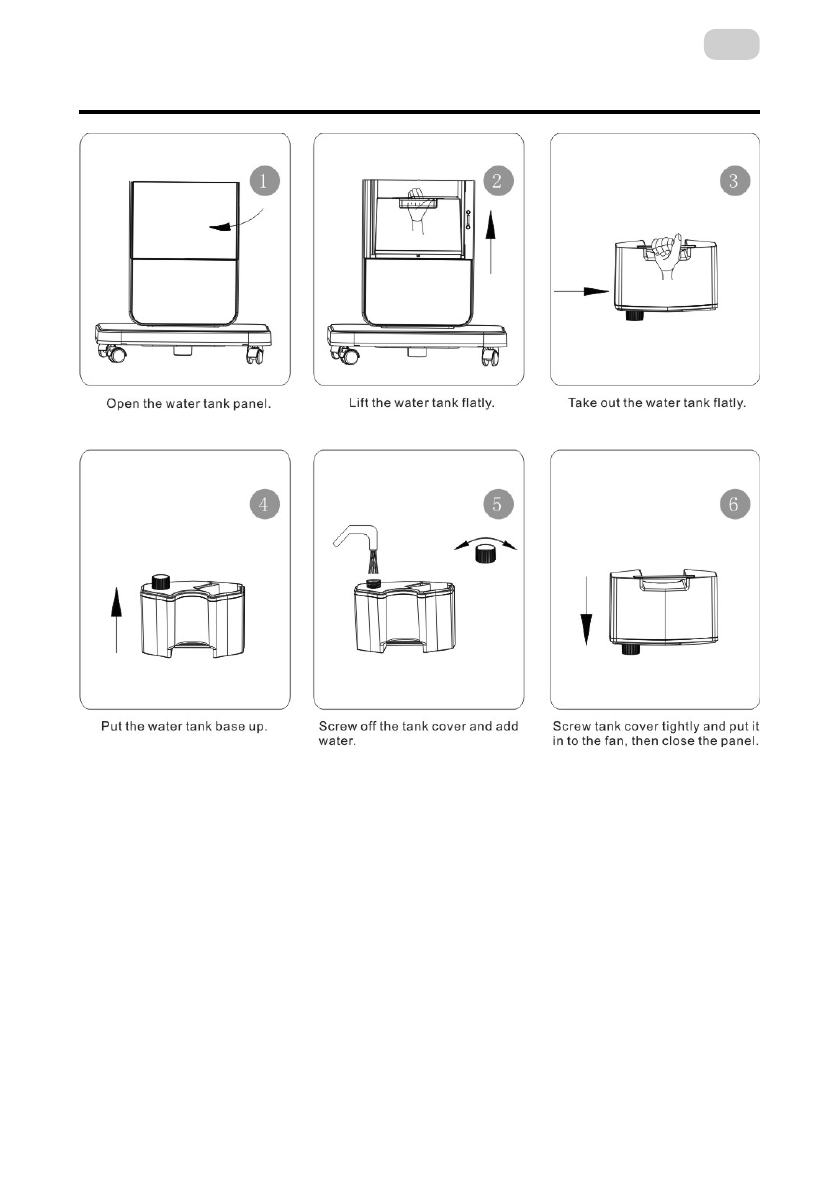 1

Open the water tank panel.

2

Lift the water tank flatly.

3

Take out the water tank flatly.

4

Put the water tank base up.

5

Screw off the tank cover and add water.

6

Screw tank cover tightly and put it in to the fan, then close the panel.