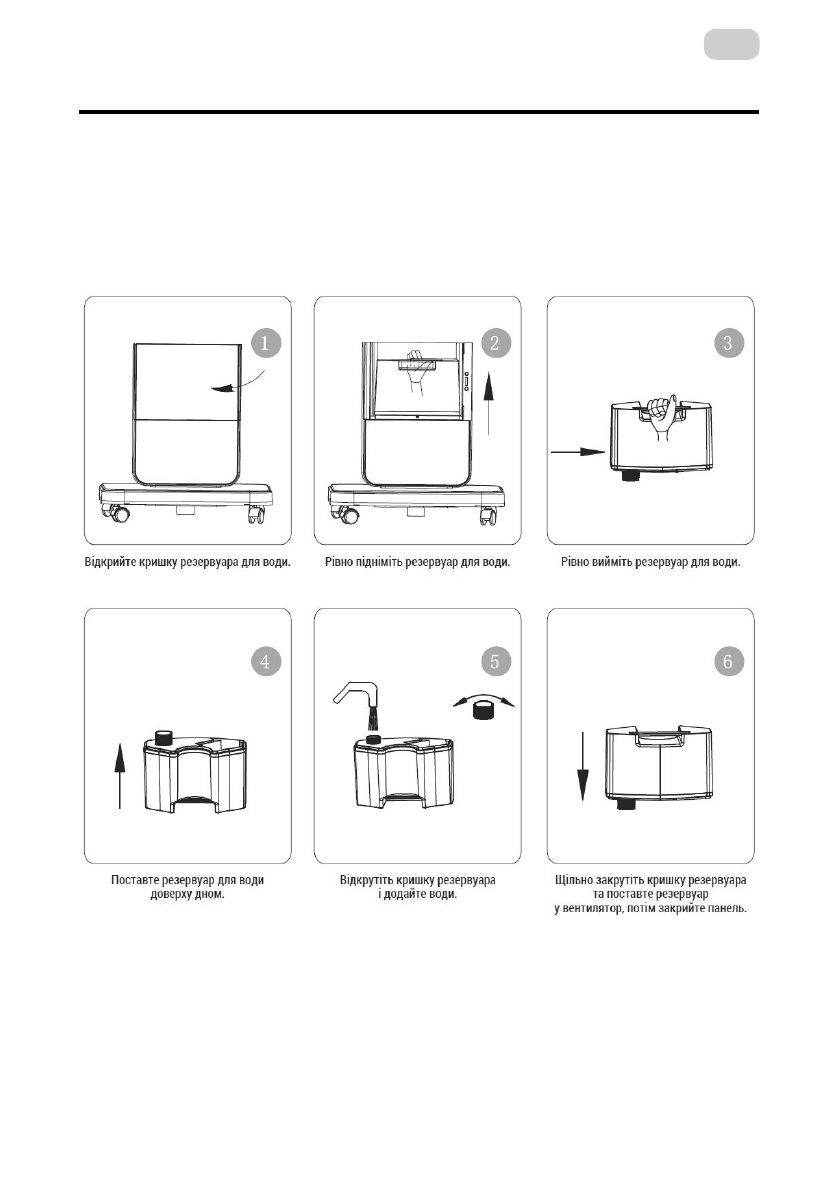 1

Відкрийте кришку резервуара для води.

2

Рівно підніміть резервуар для води.

3

Рівно вийміть резервуар для води.

4

Поставте резервуар для води доверху дном.

5

Відкрутіть кришку резервуара і додайте води.

6

Щільно закрутіть кришку резервуара та поставте резервуар у вентилятор, потім закрийте панель.