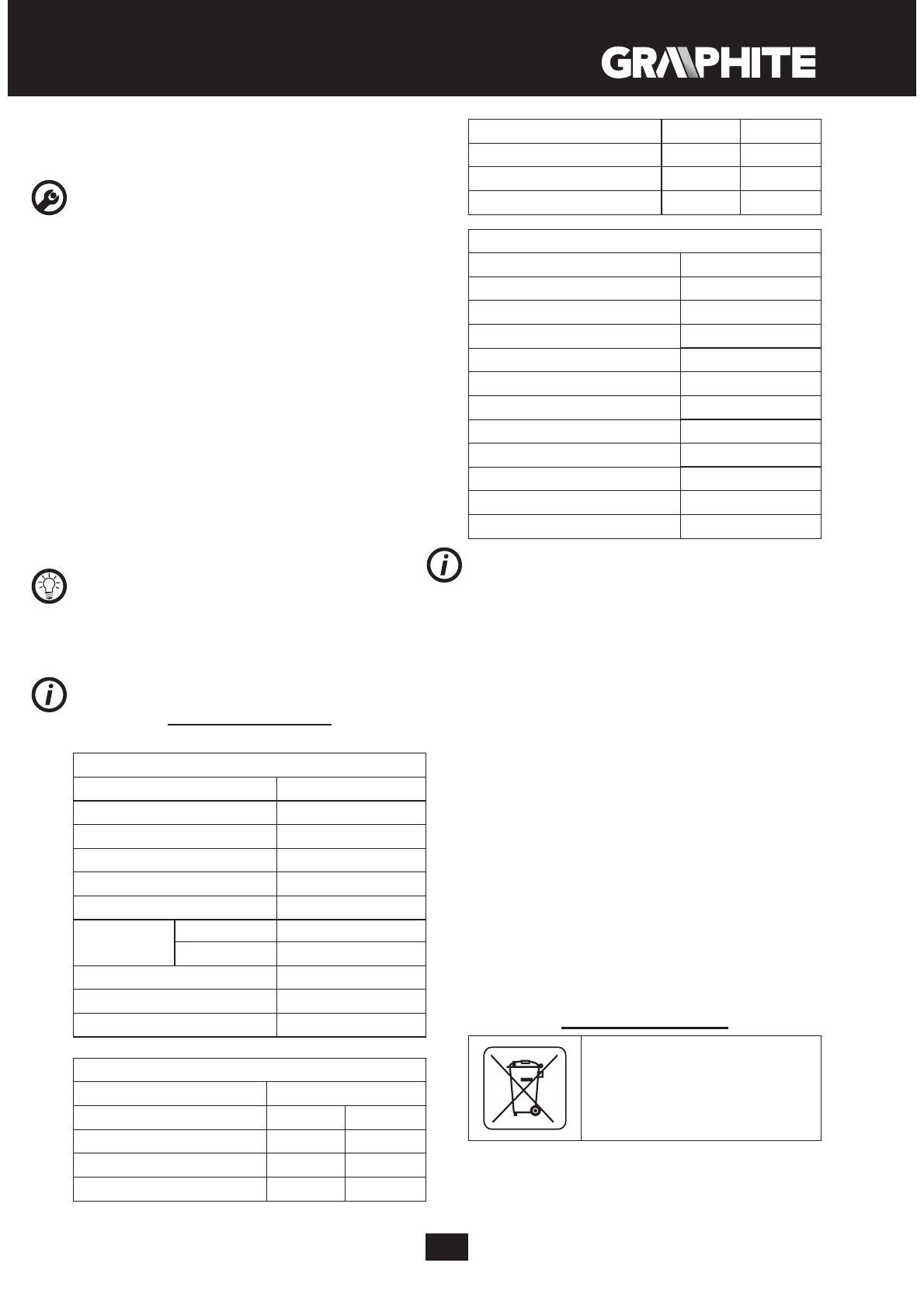 GRAPHITE