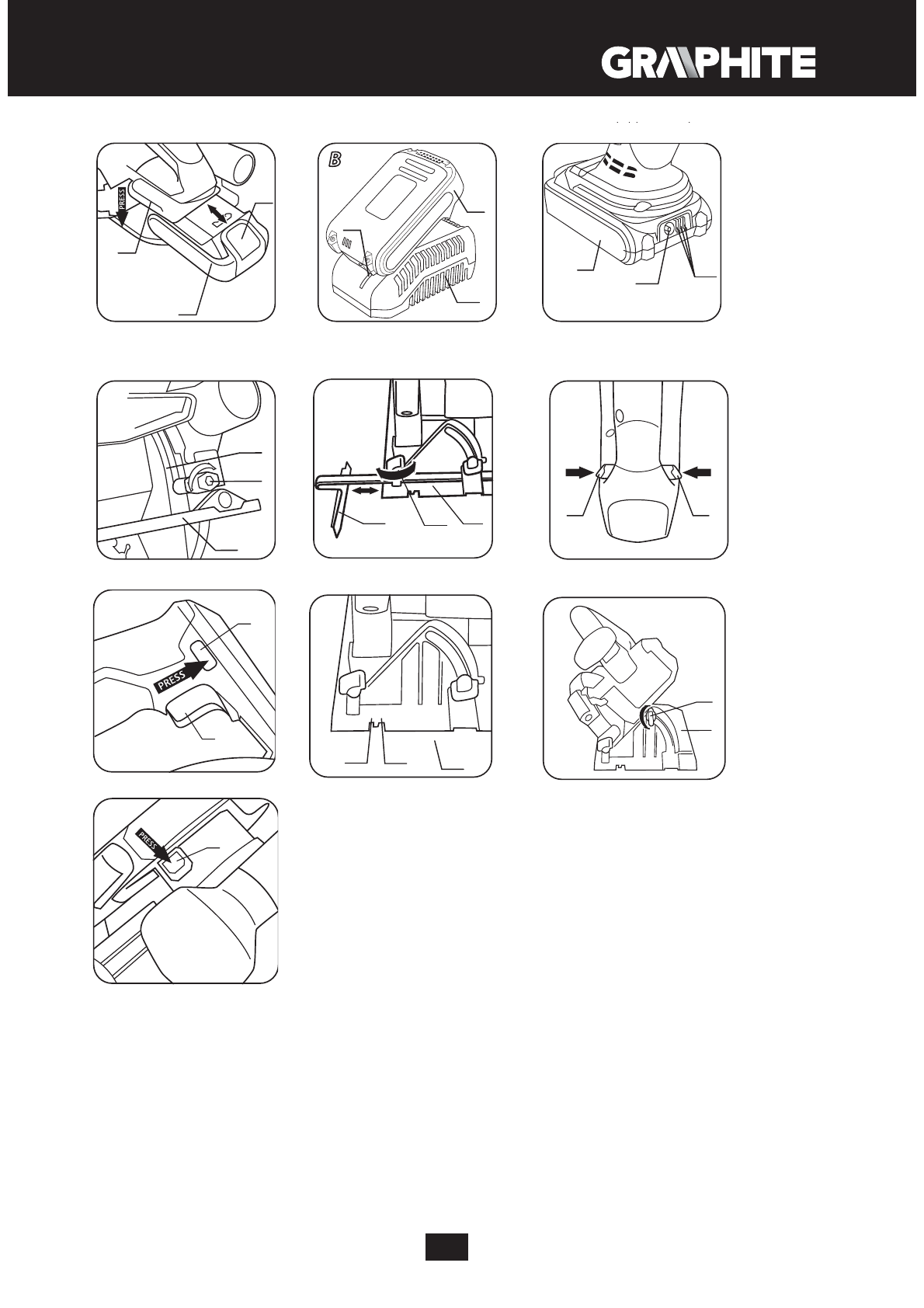 GRAPHITE

PRESS

B

PRESS

PRESS