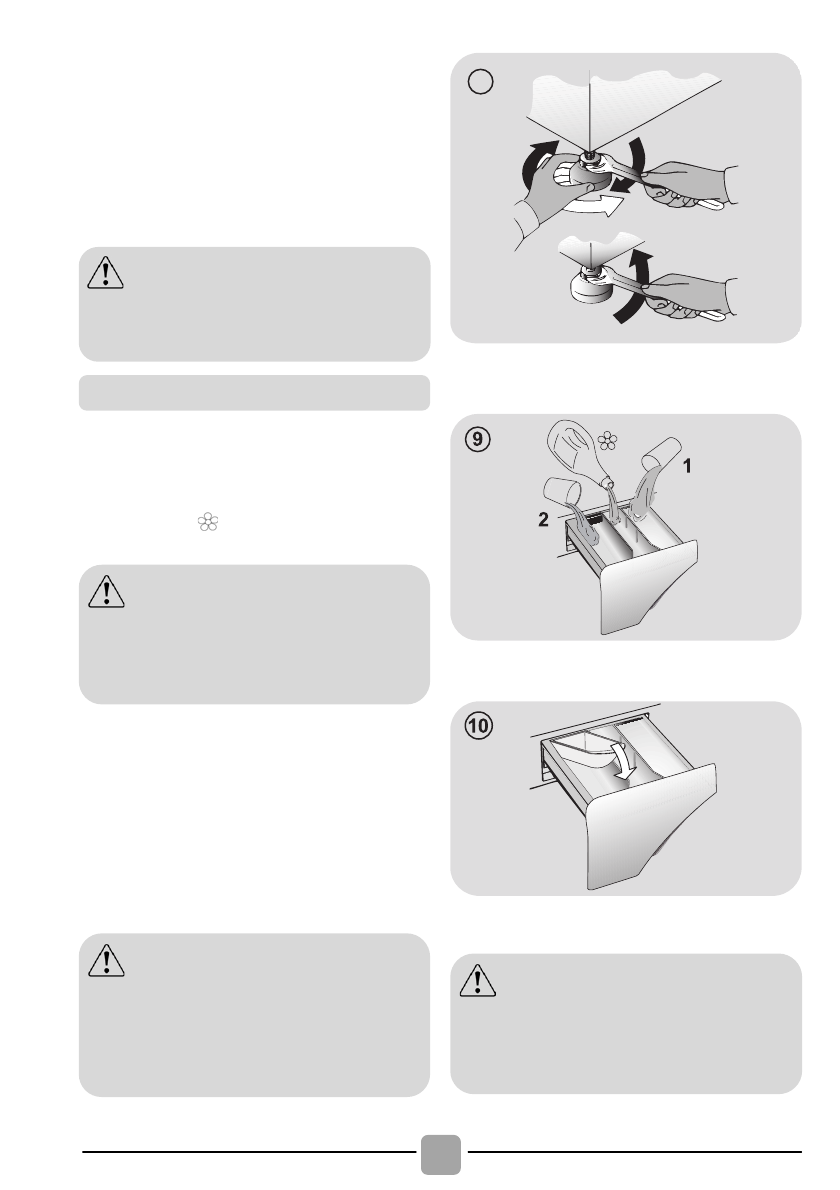 9

1

2

10