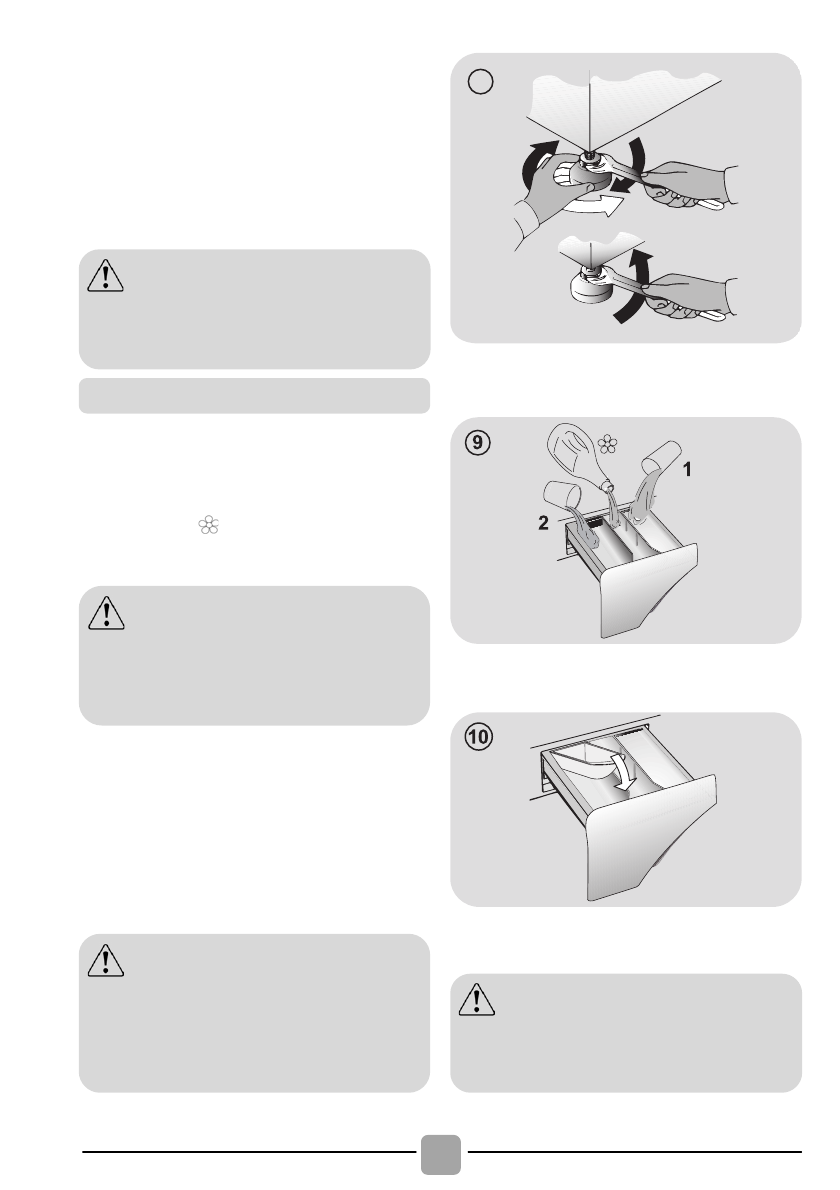 9

1

2

10