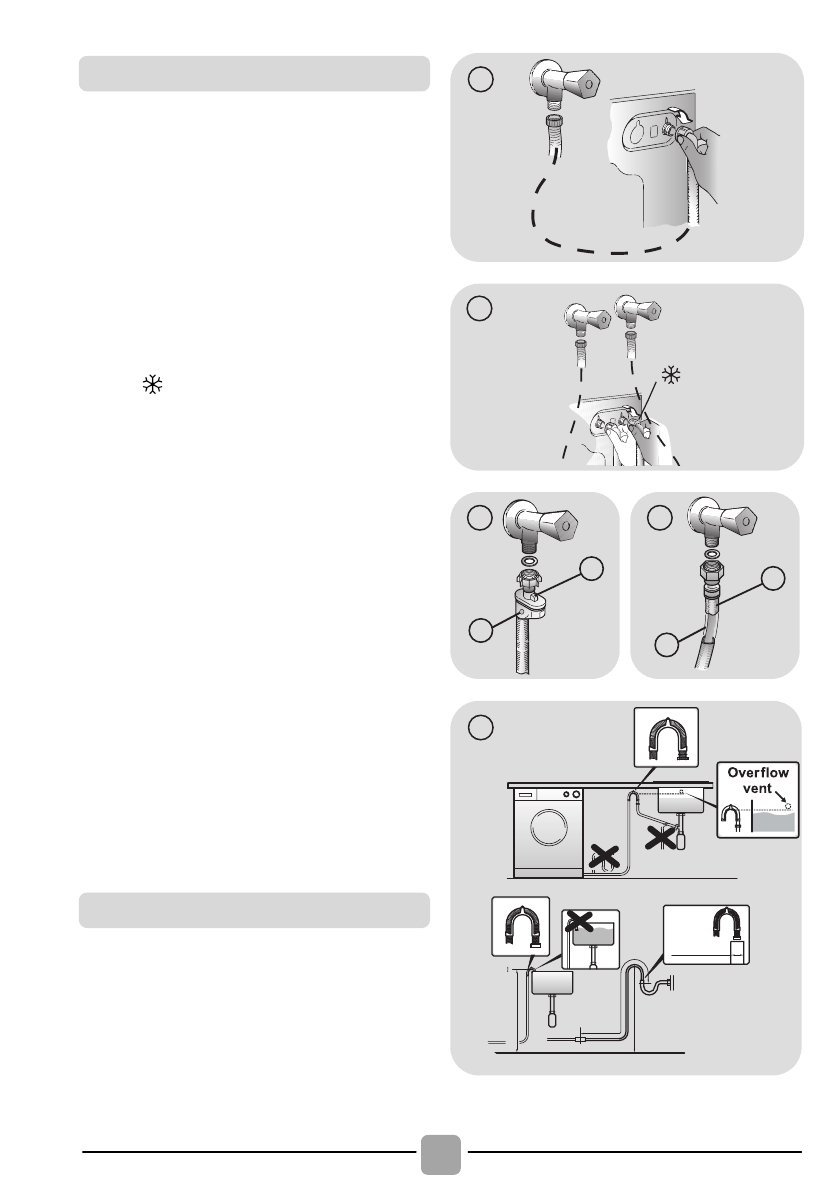 Overflow vent