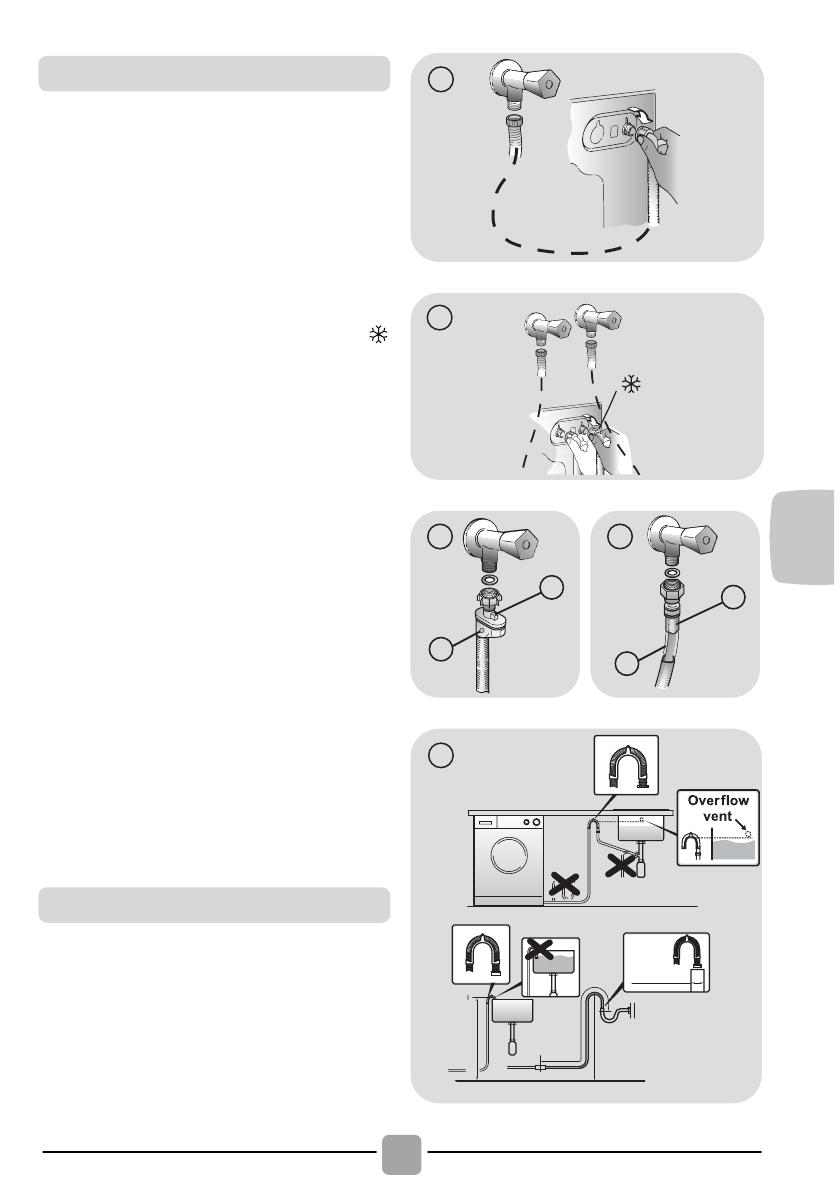 Overflow vent