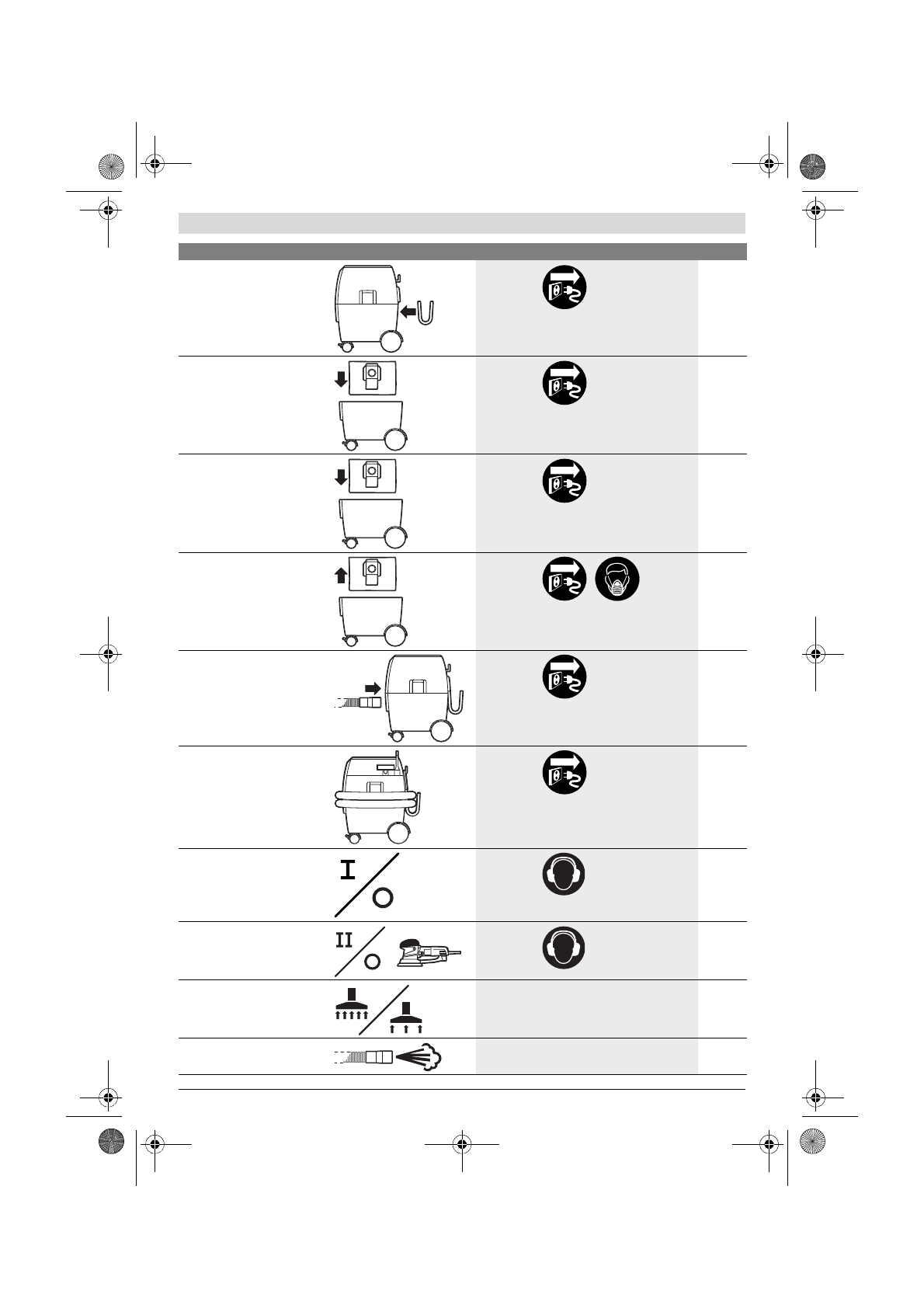 I

II