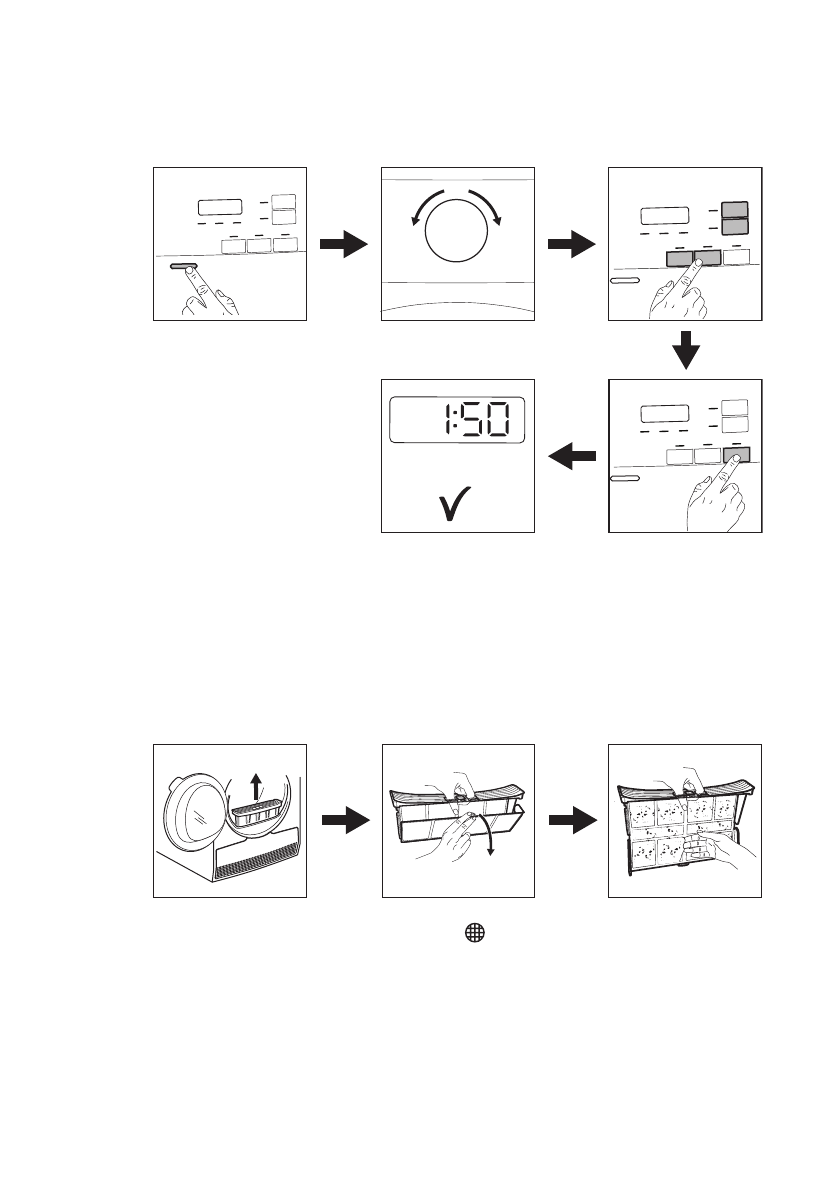 1:50