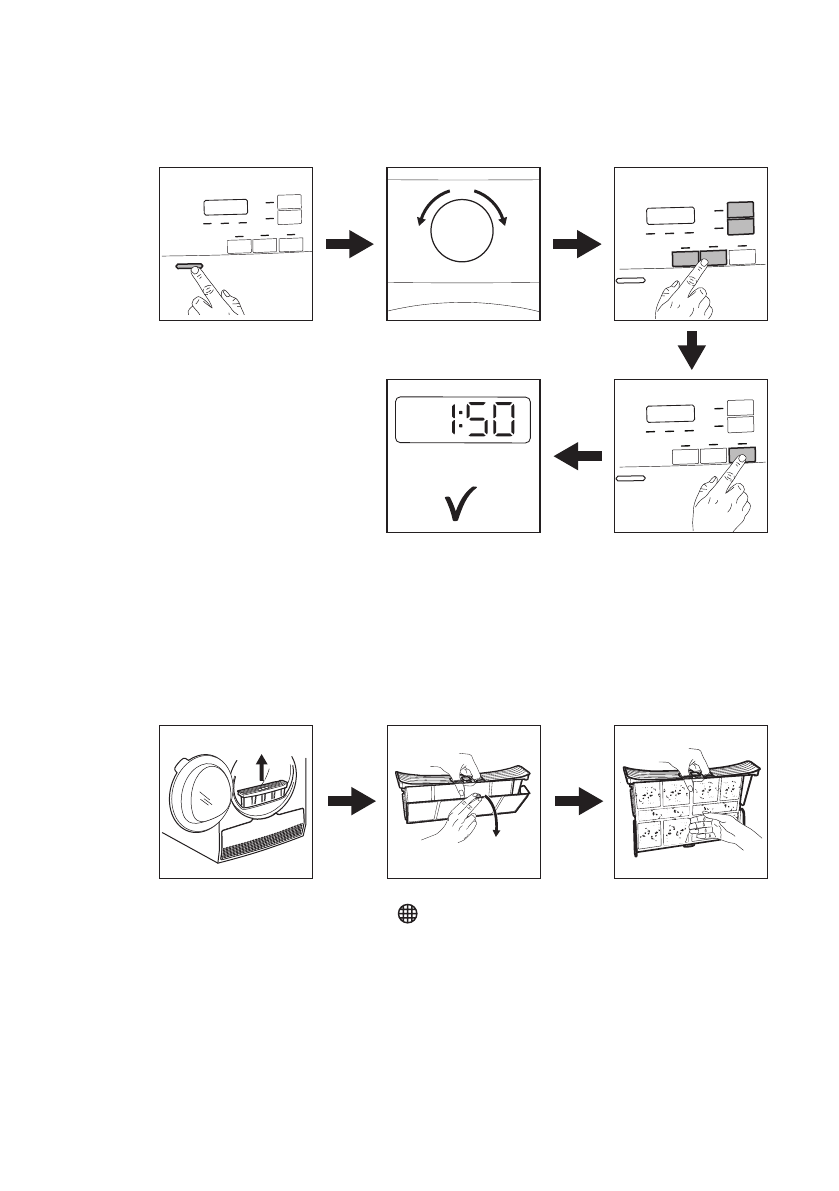 1:50