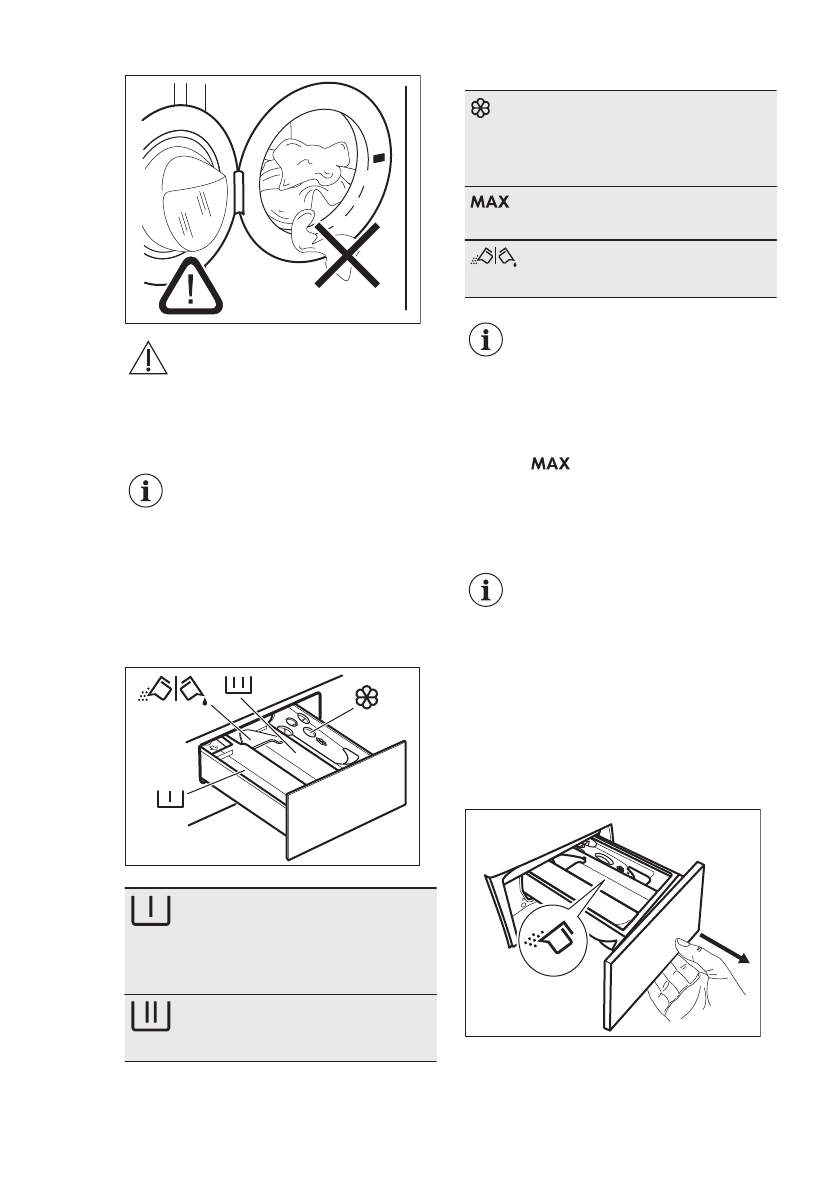 MAX

MAX