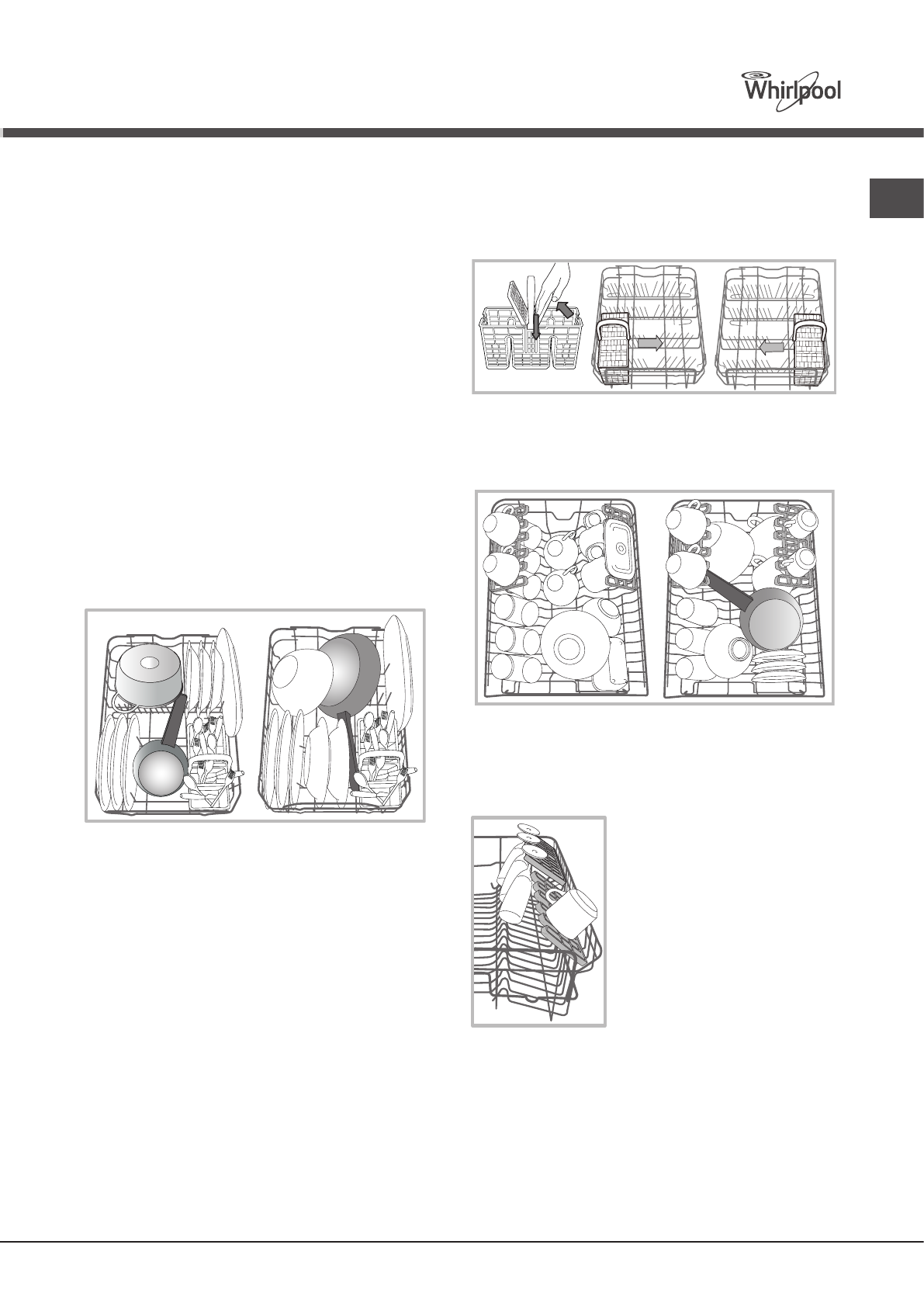 Whirlpool