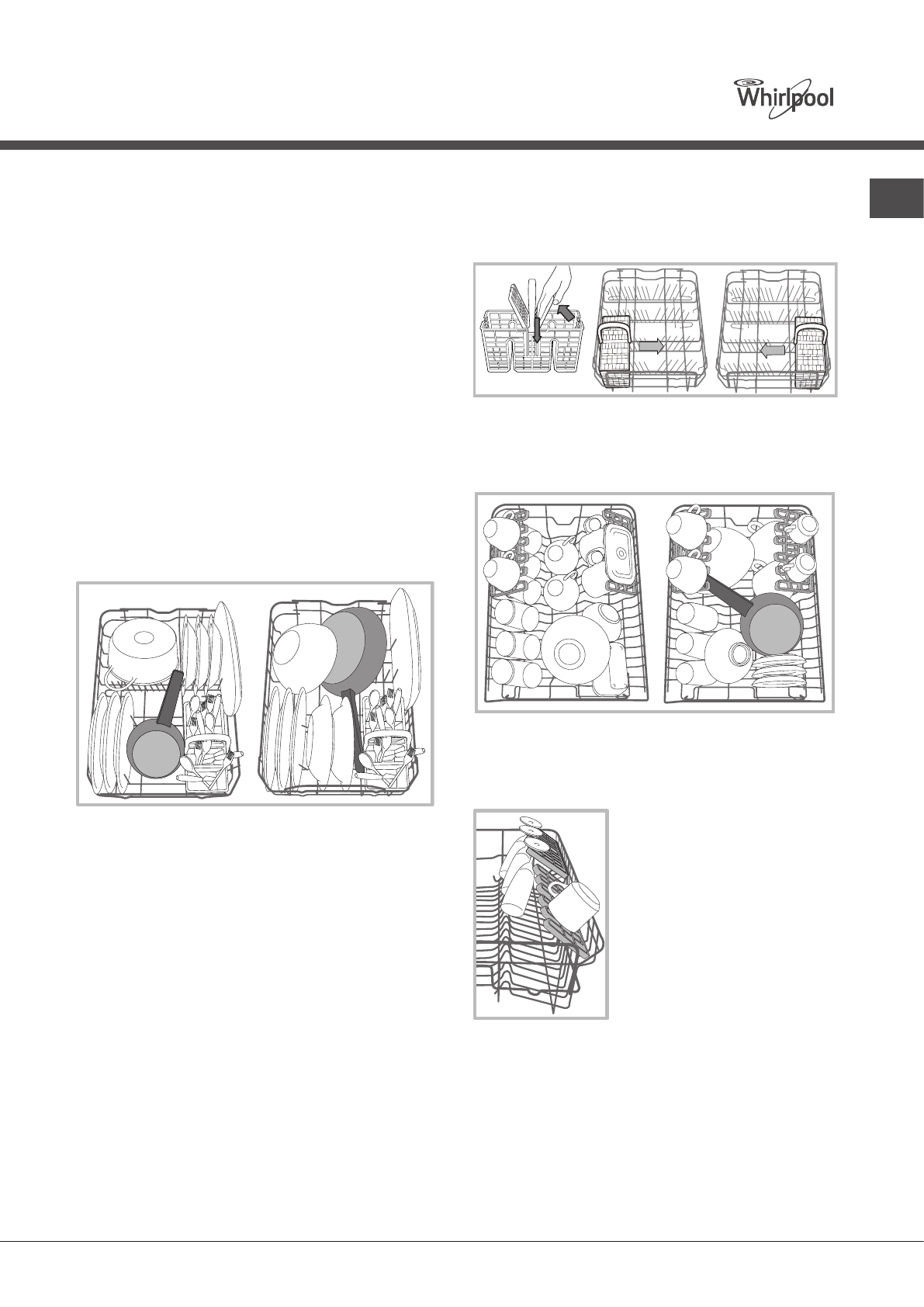 Whirlpool