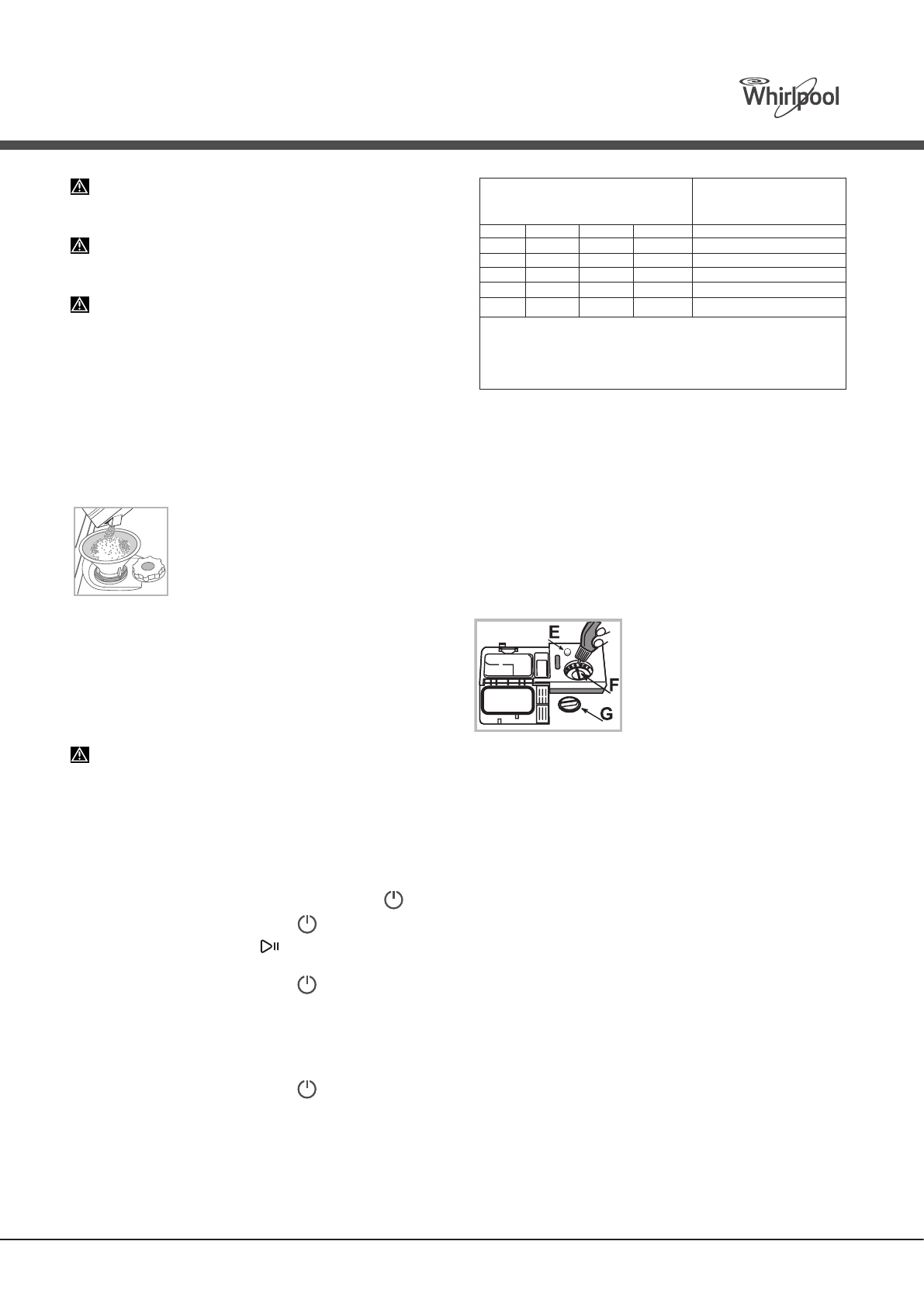 Whirlpool

E

F

G