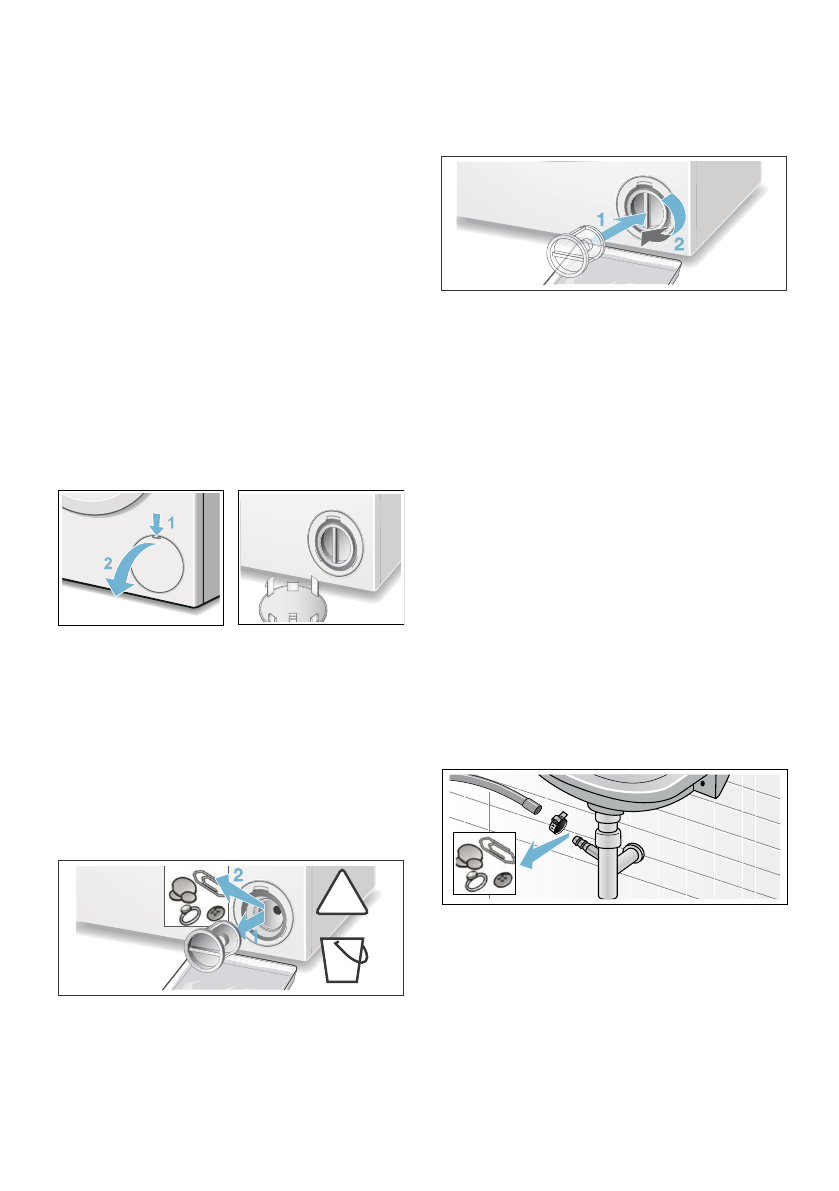 1
2

1
2

2
1