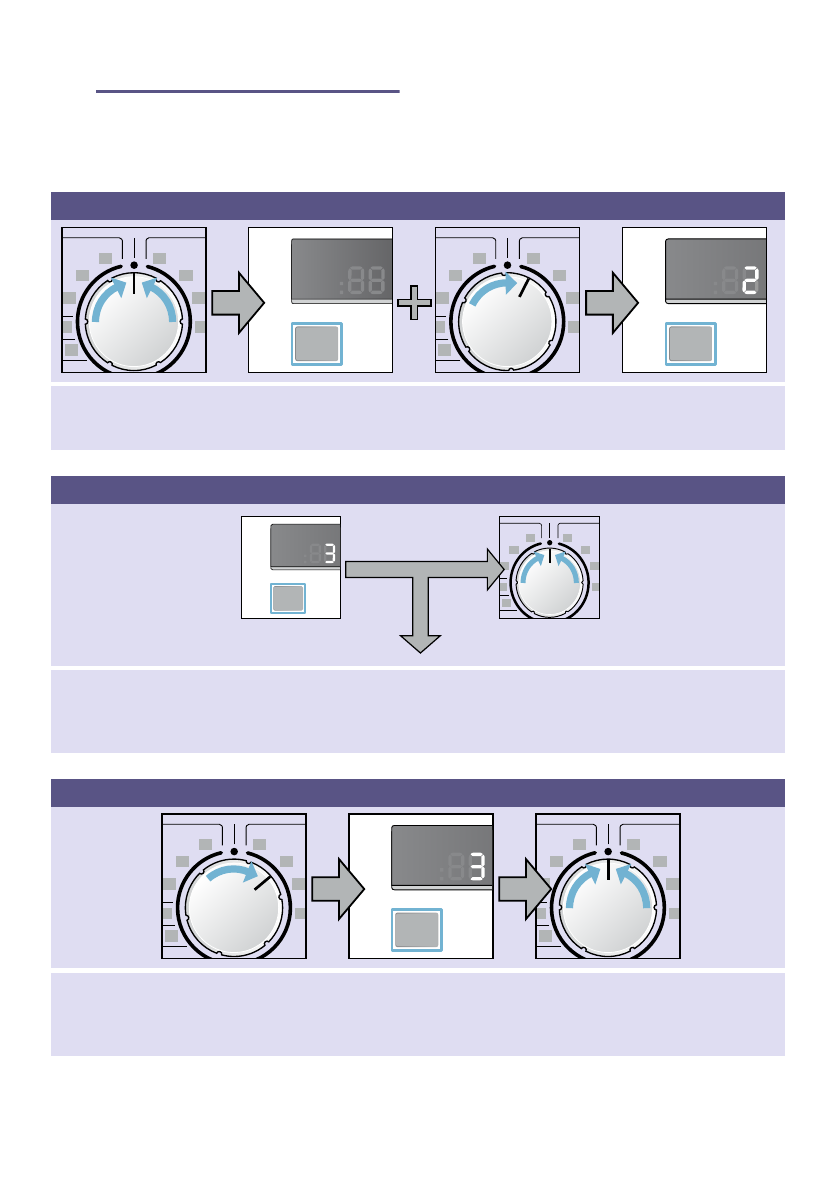 :88

:82

:83

:83