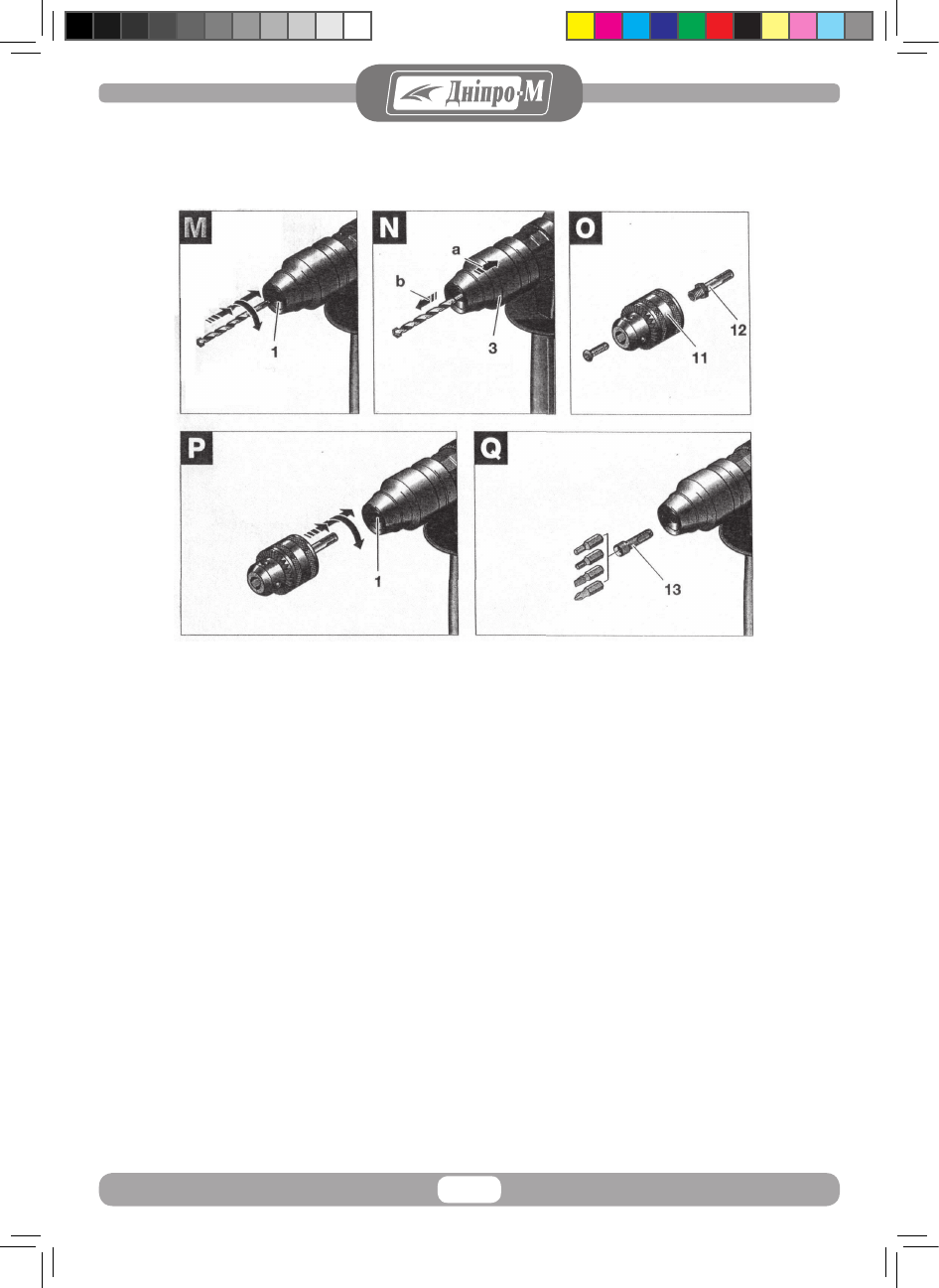 Дніпро·М

M
1

N
a
b
3

O
11
12

P
1

Q
13