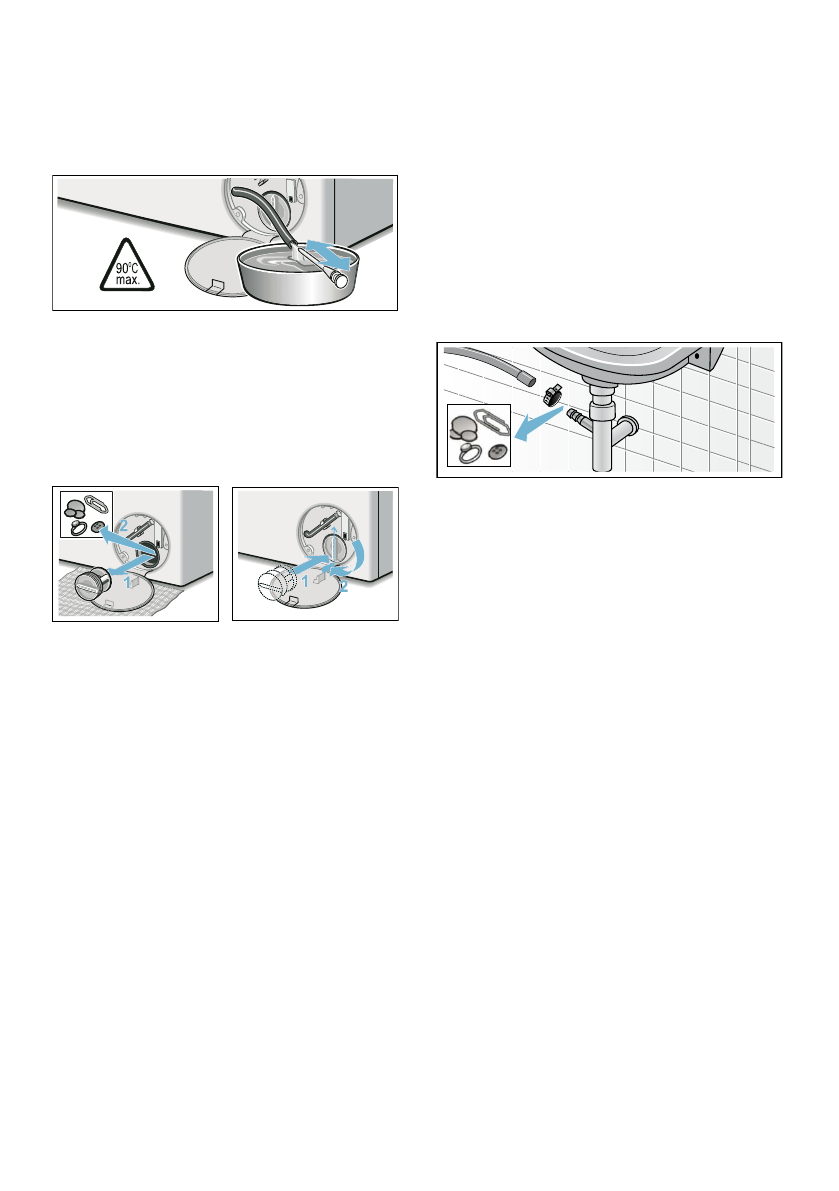 90°C max.

2
1

1
2