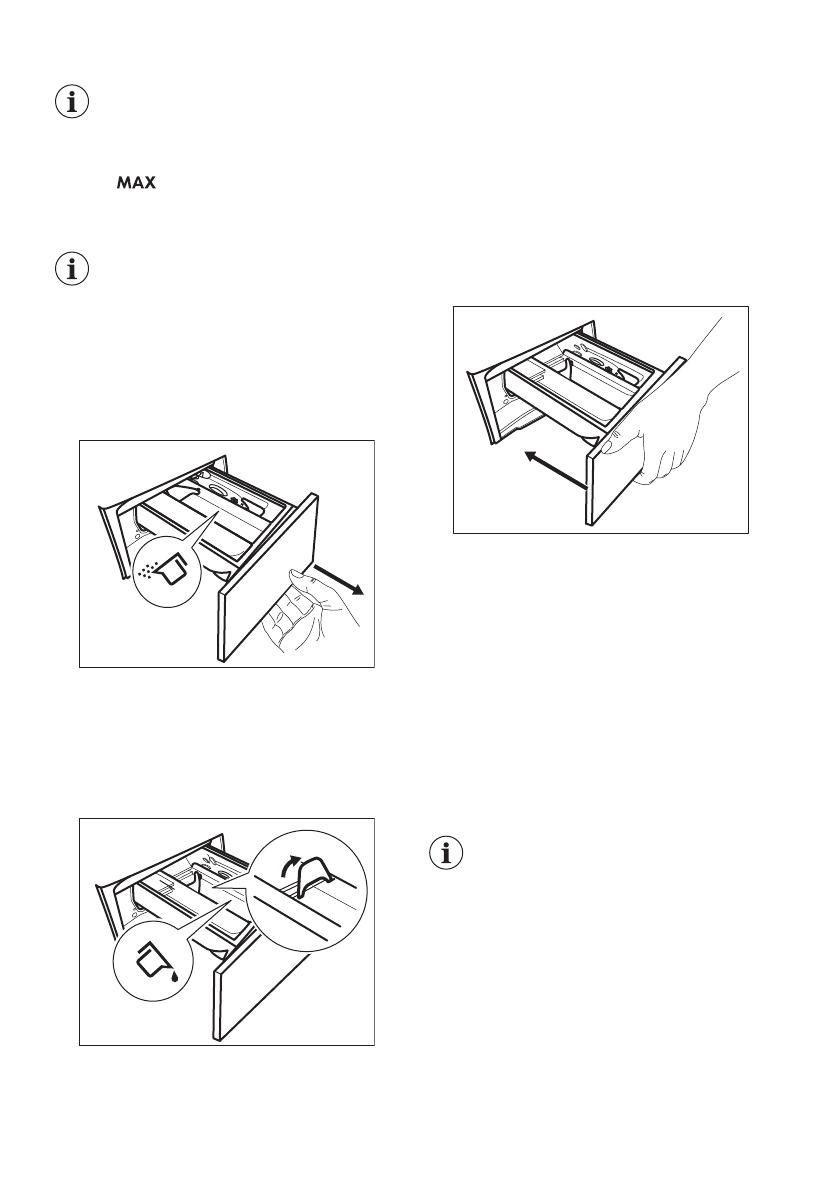 MAX