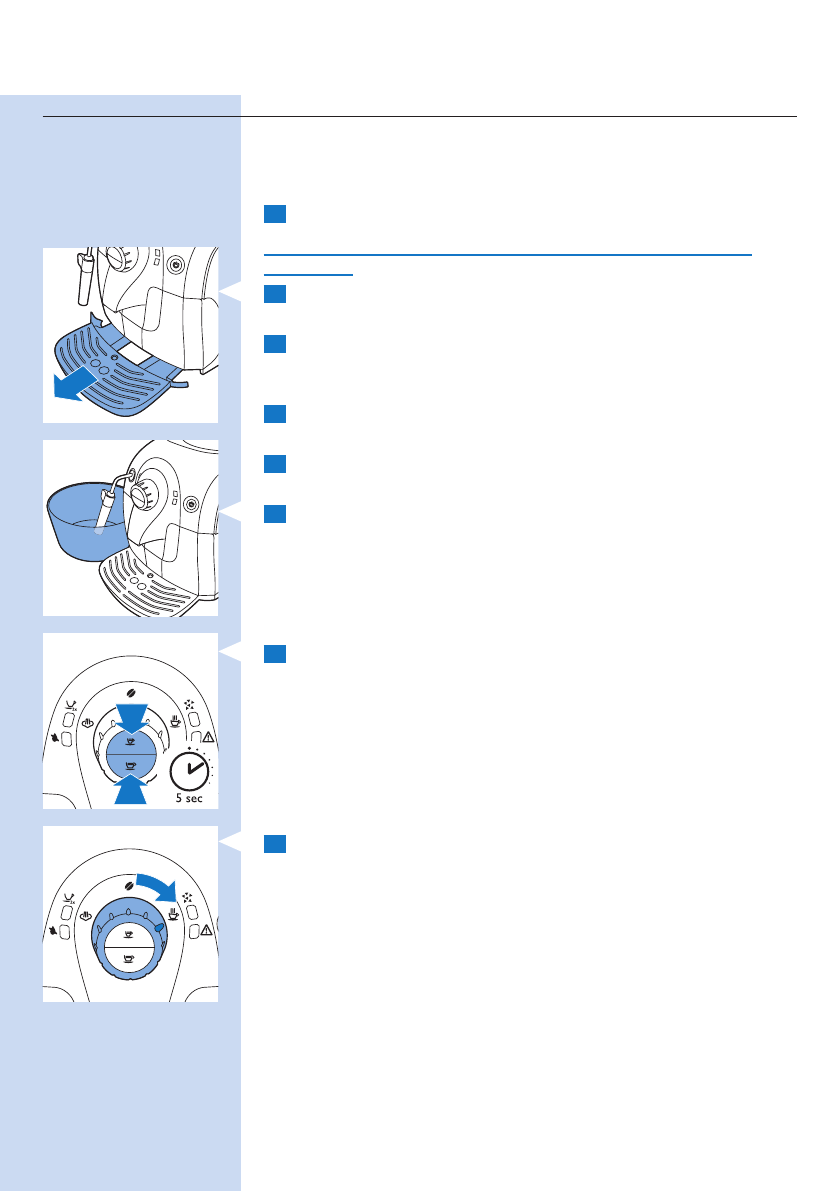 5 sec