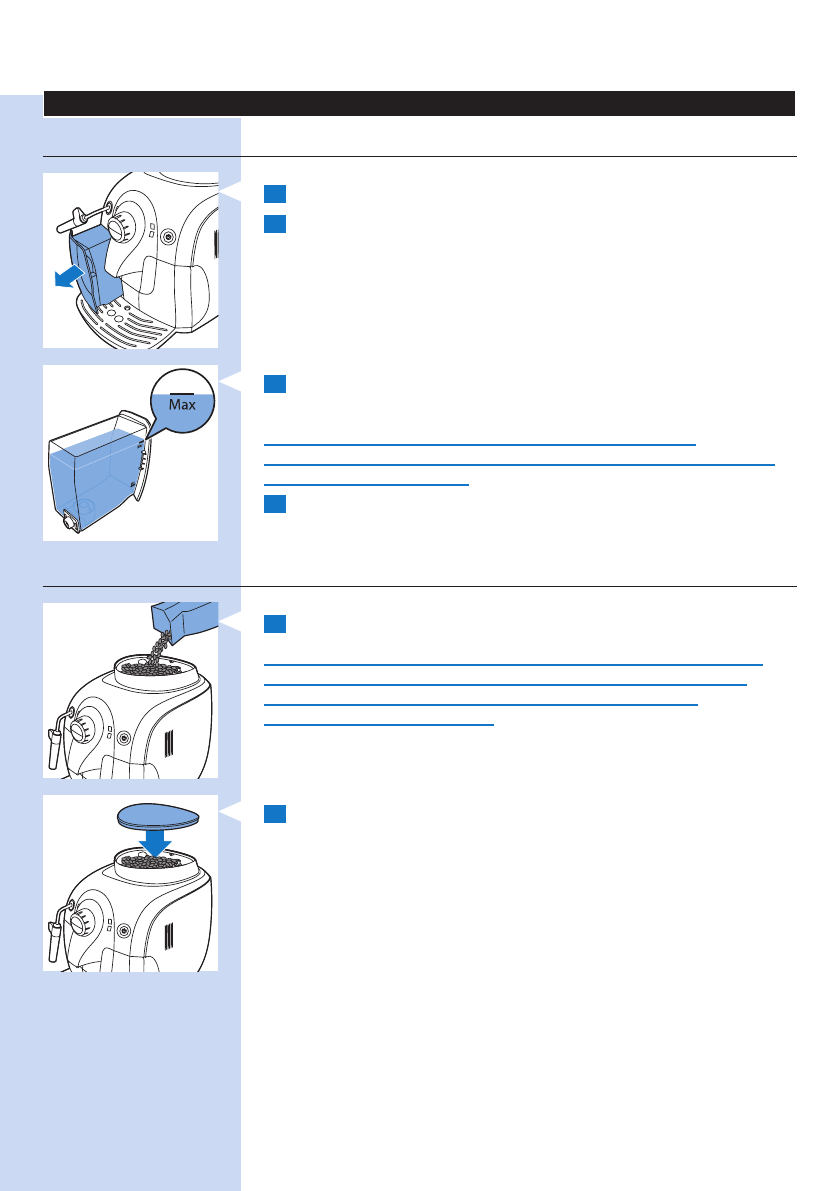 Max