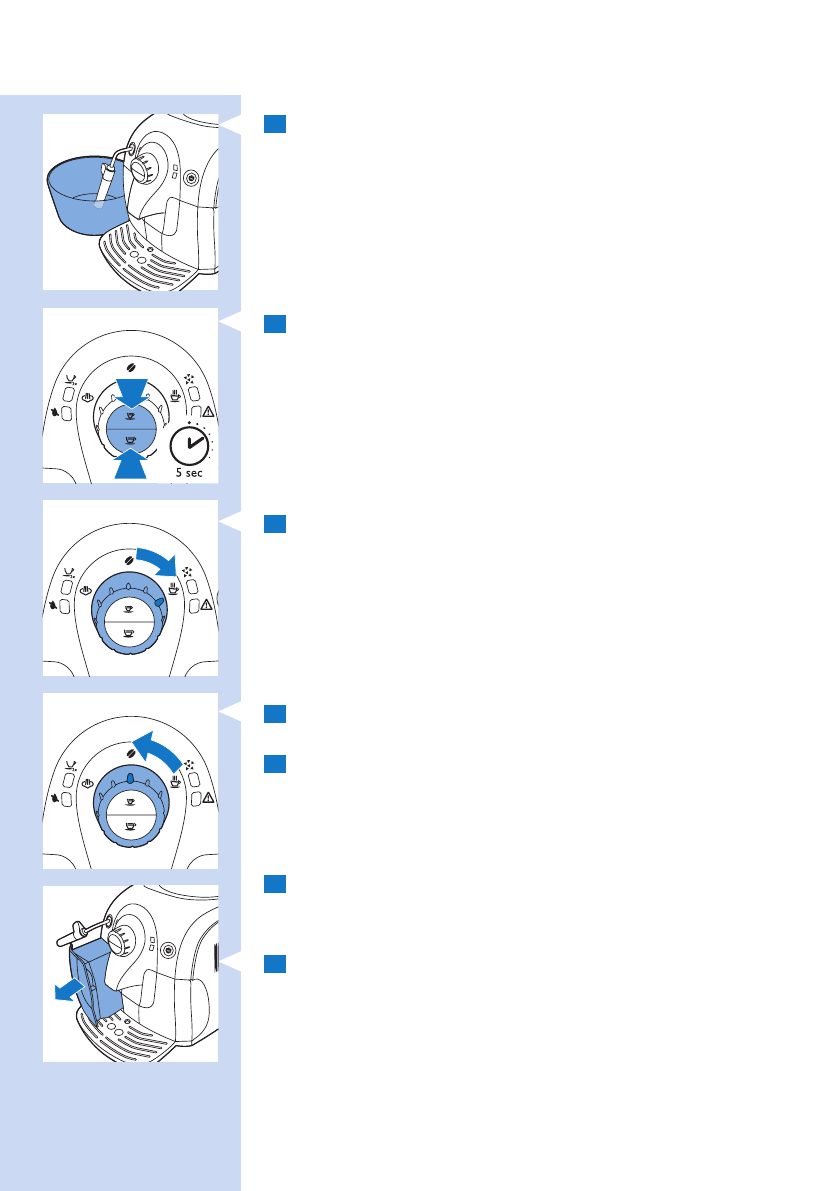 5 sec