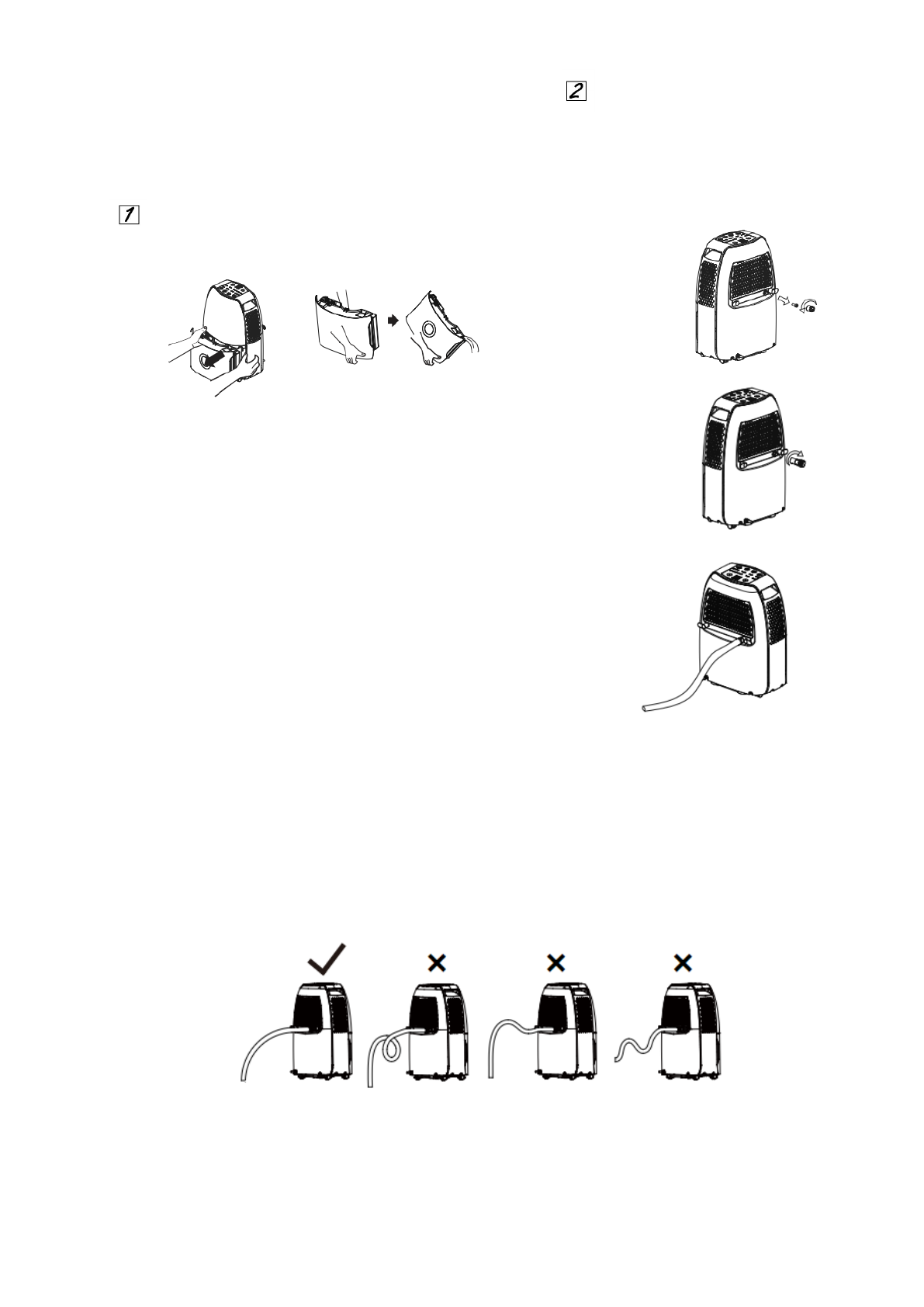 2

1