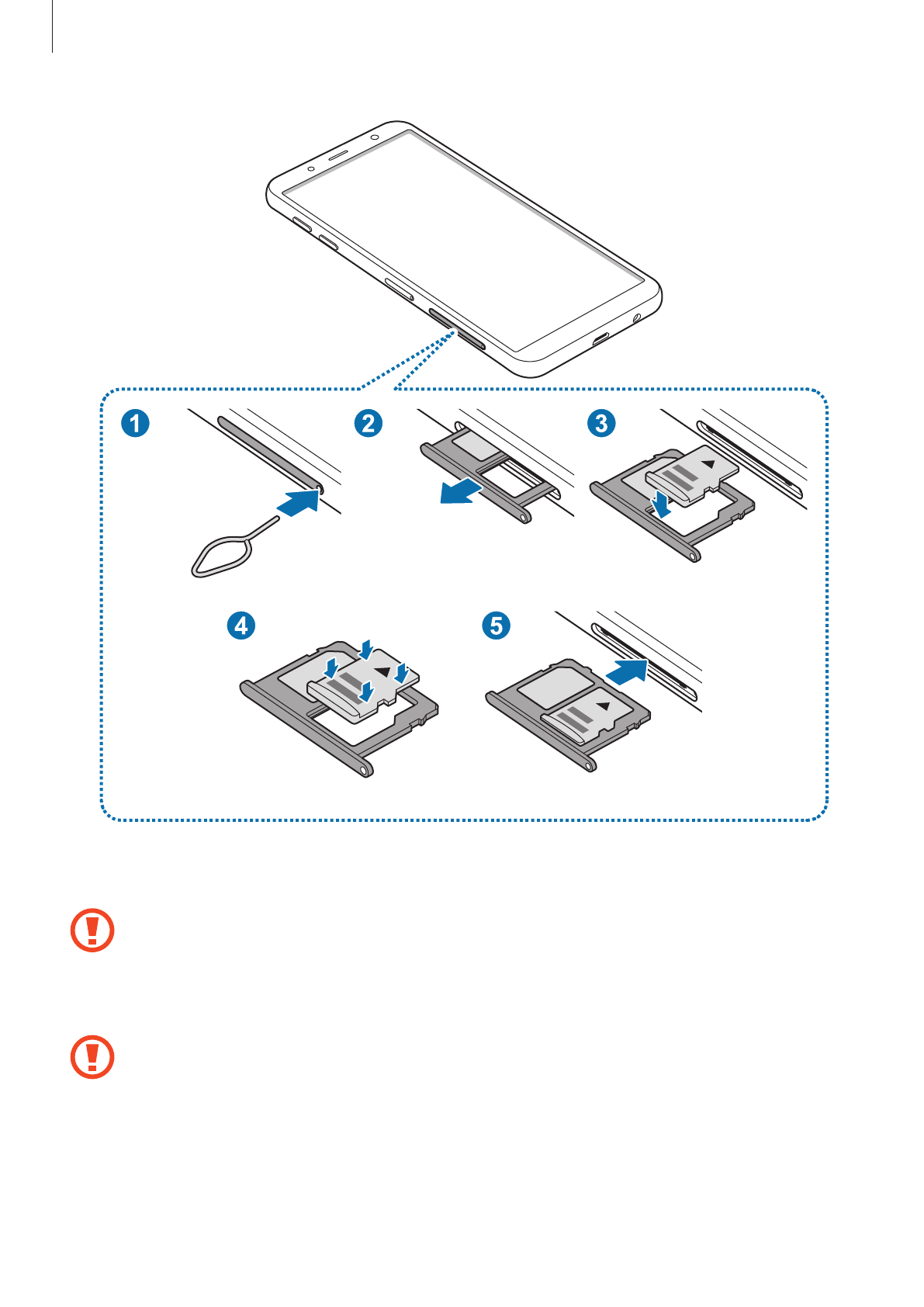 1

2

3

4

5