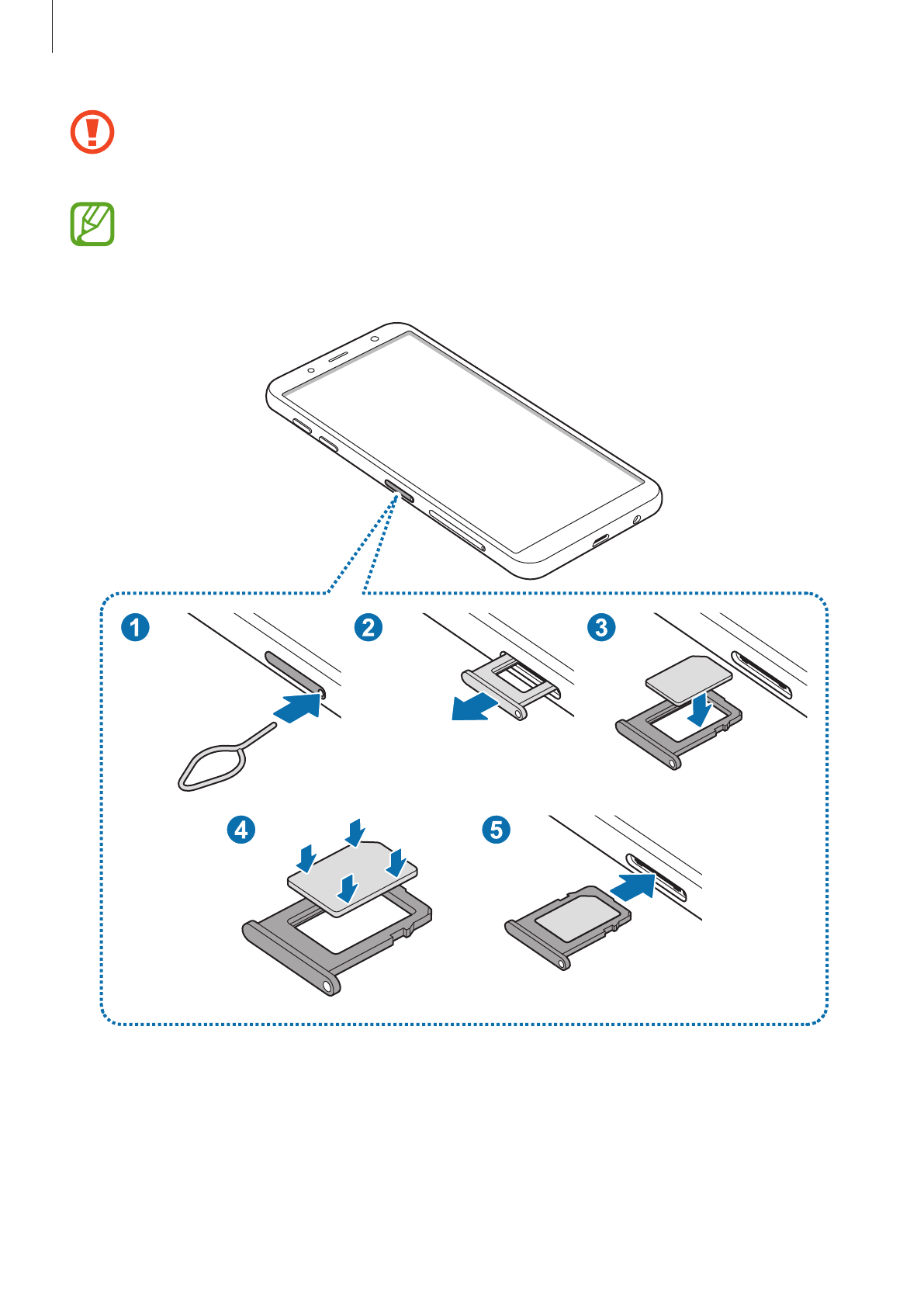 1

2

3

4

5