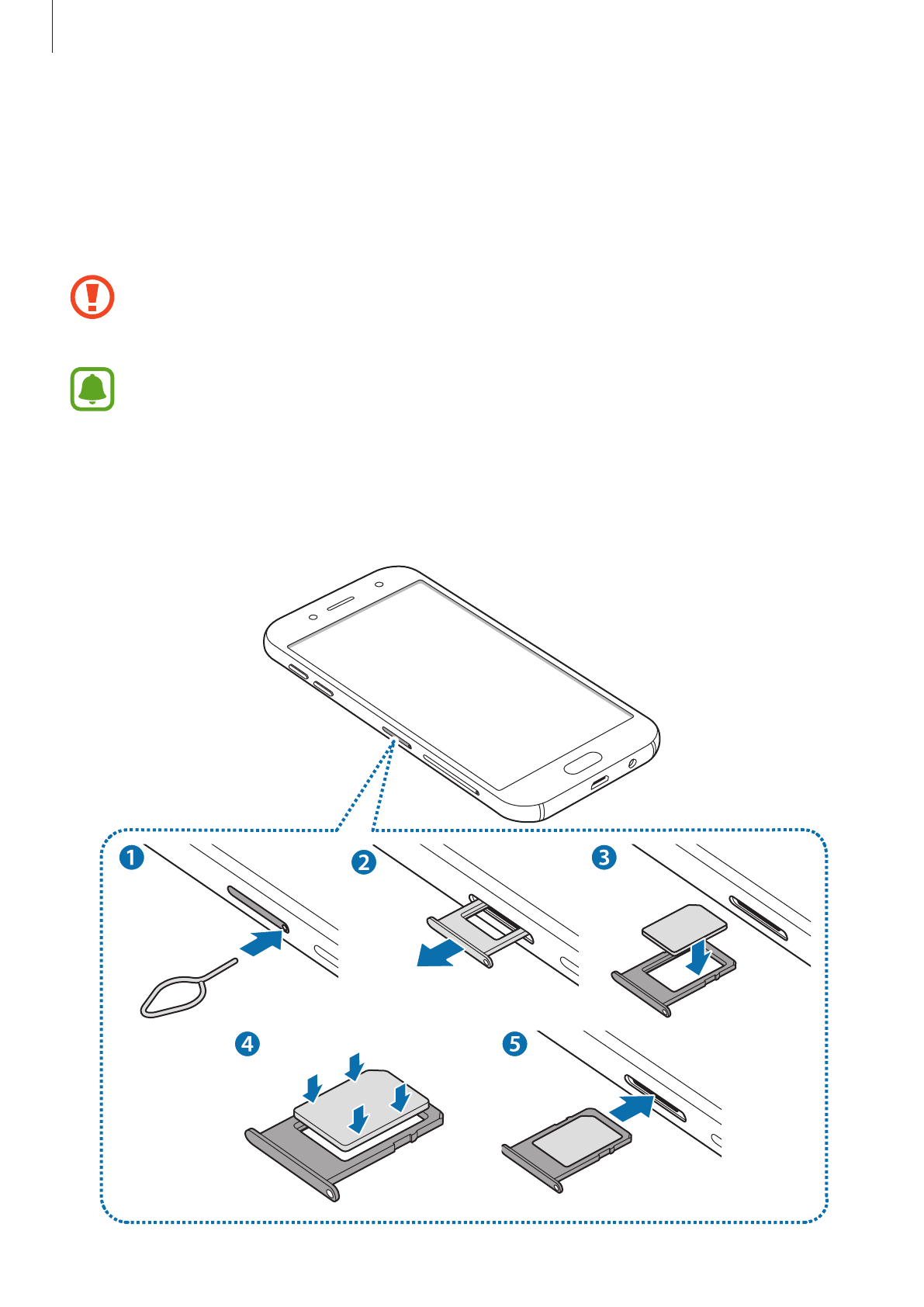 1

2

3

4

5