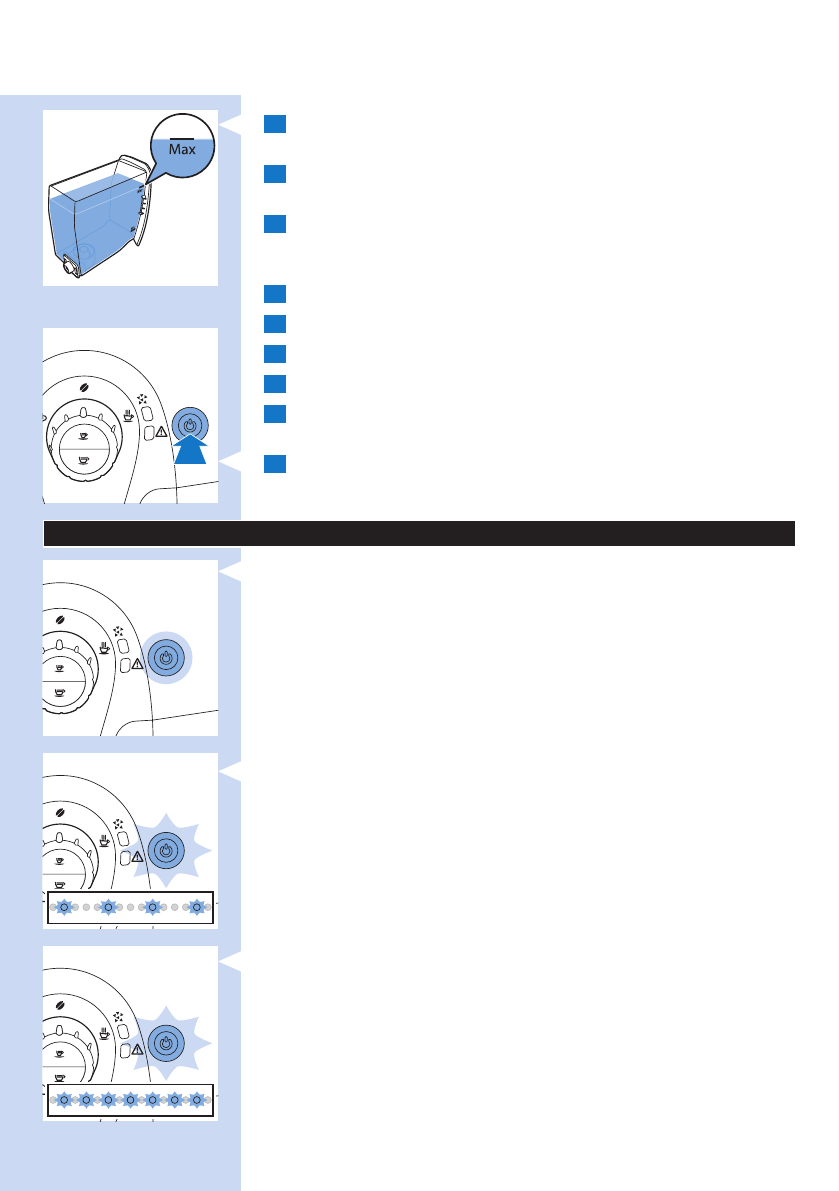 Max