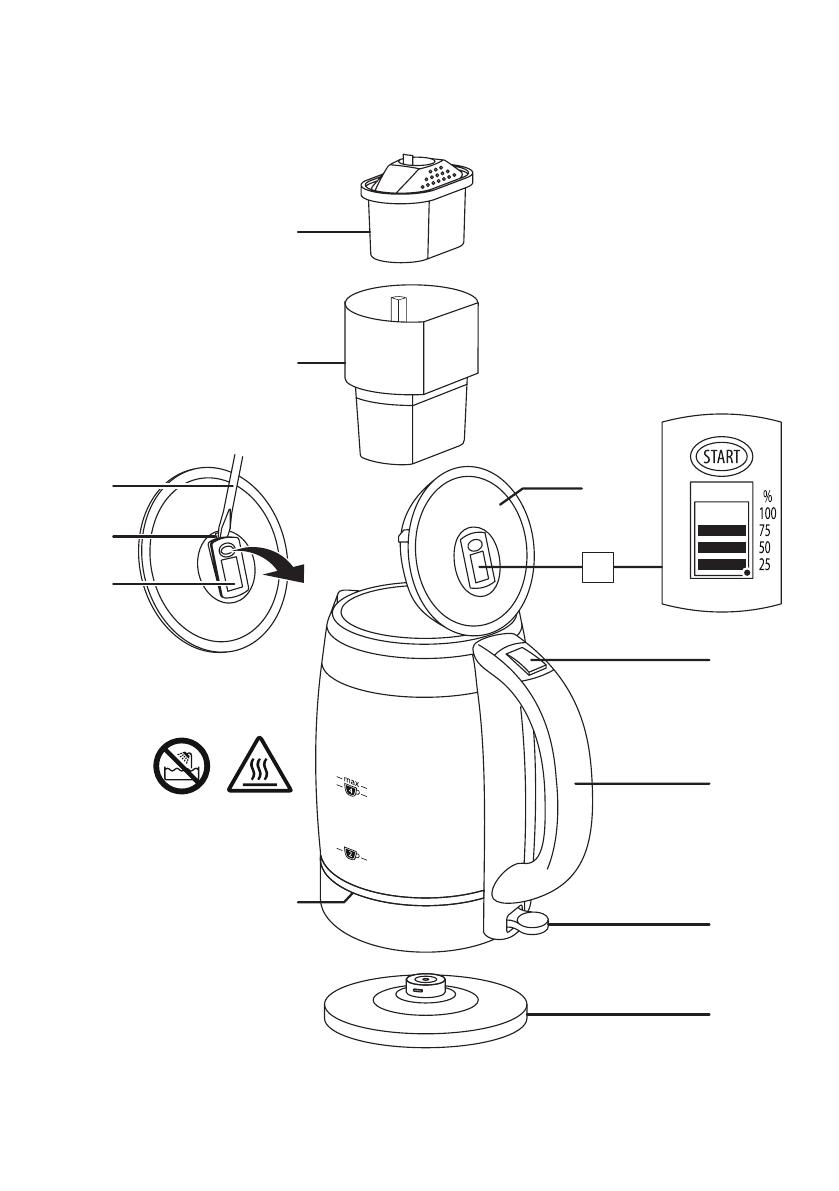 START

%
100
75
50
25

max