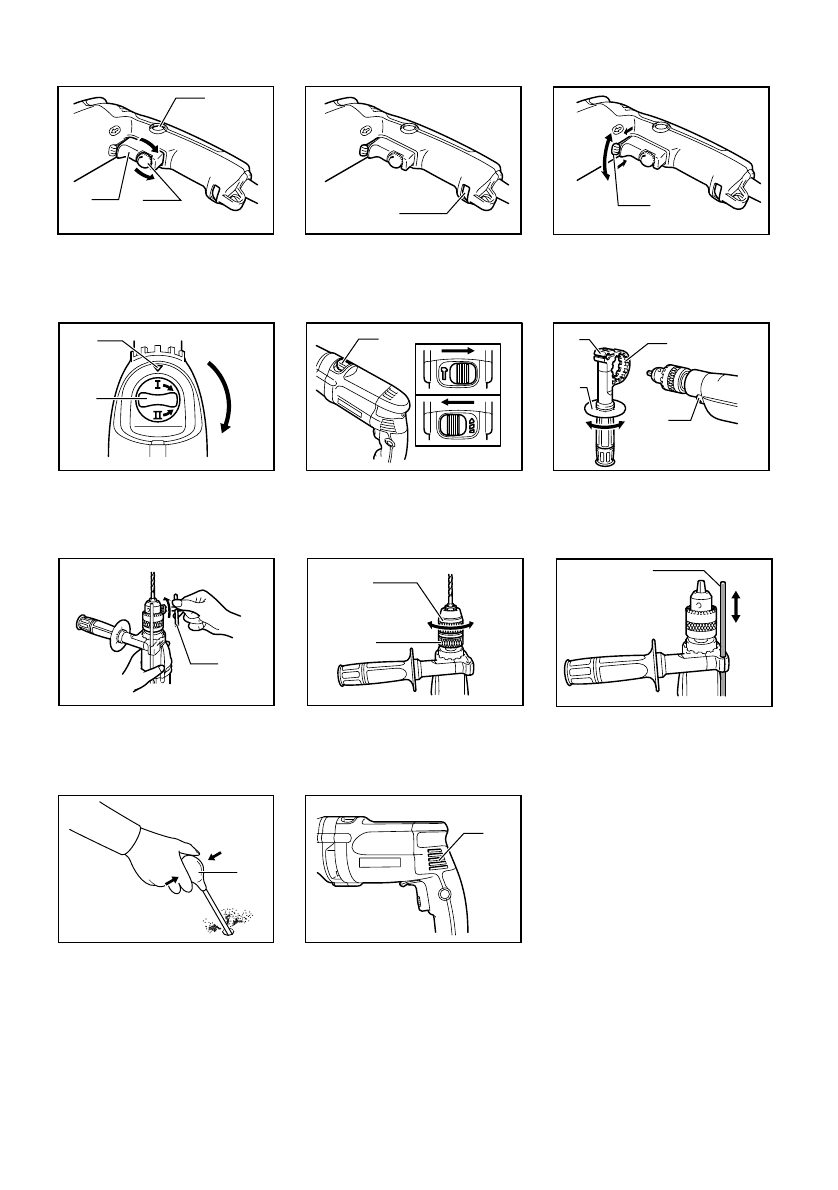 I
II