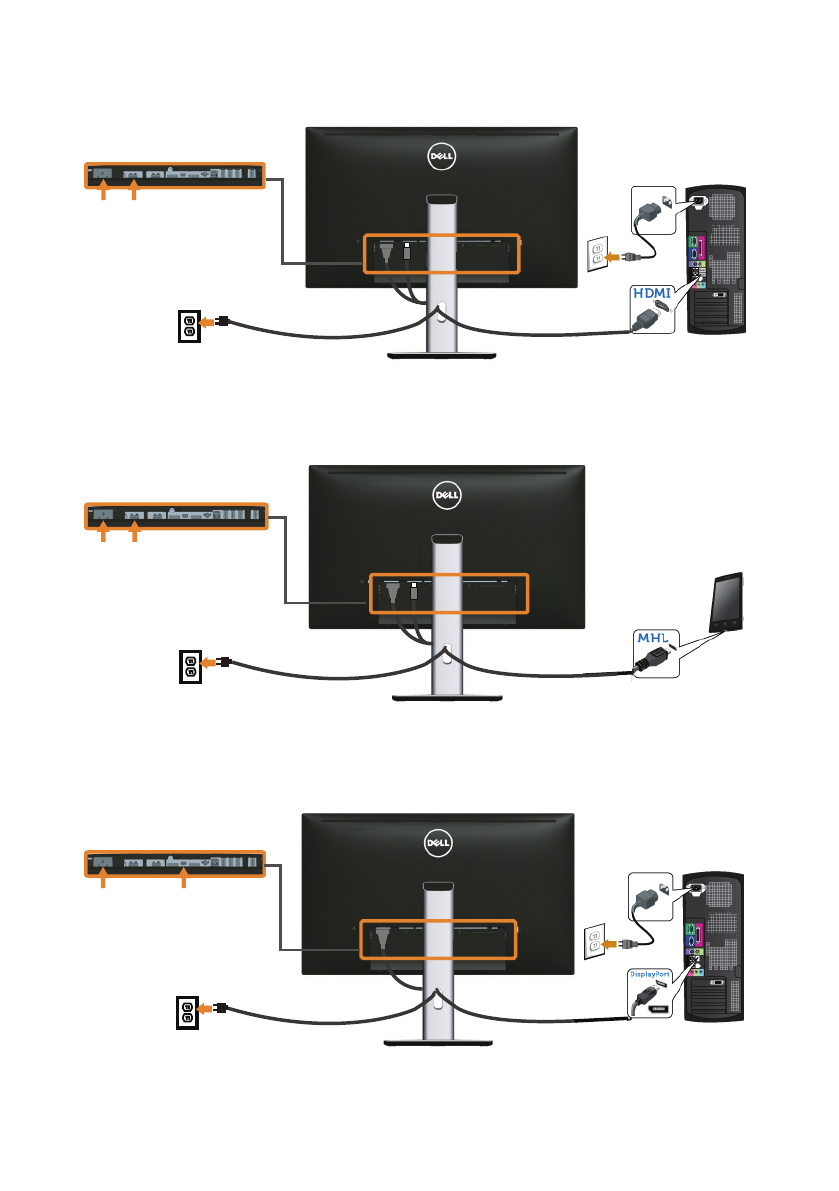 DELL

HDMI

DELL

MHL

DELL

DisplayPort