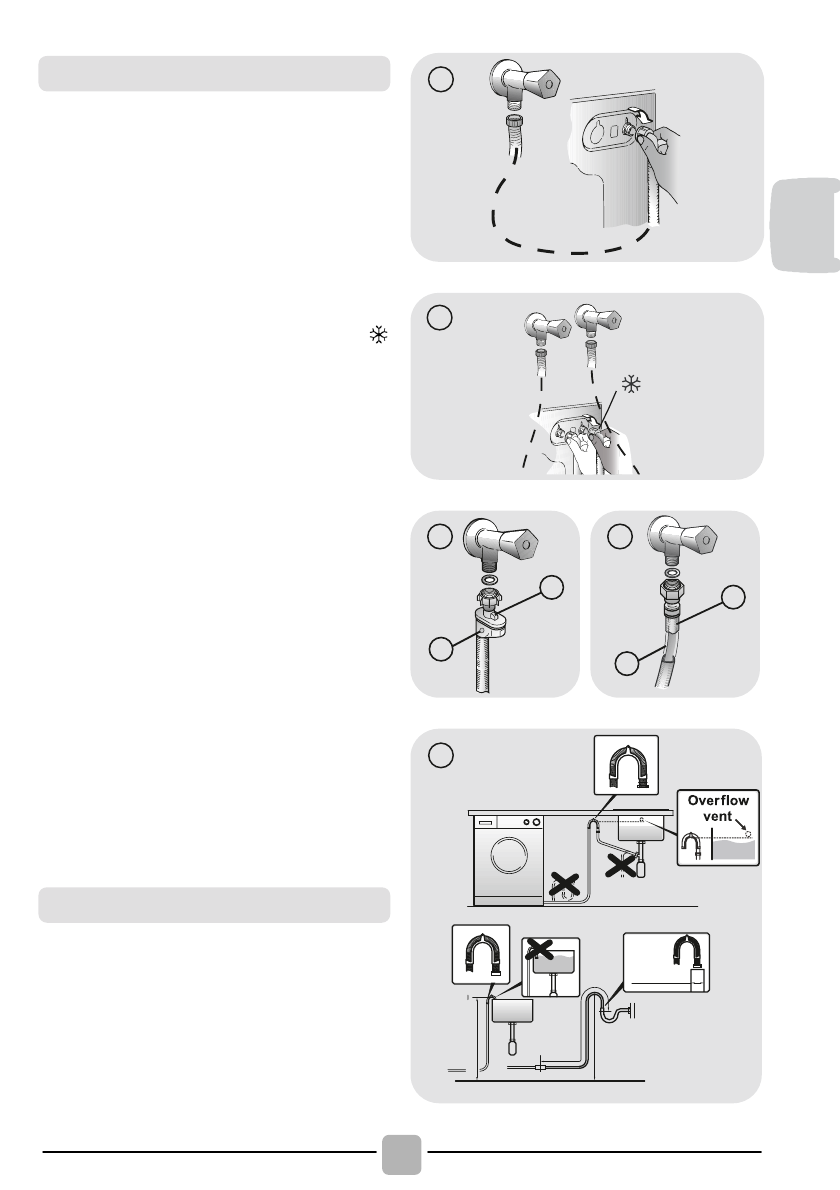 Overflow vent