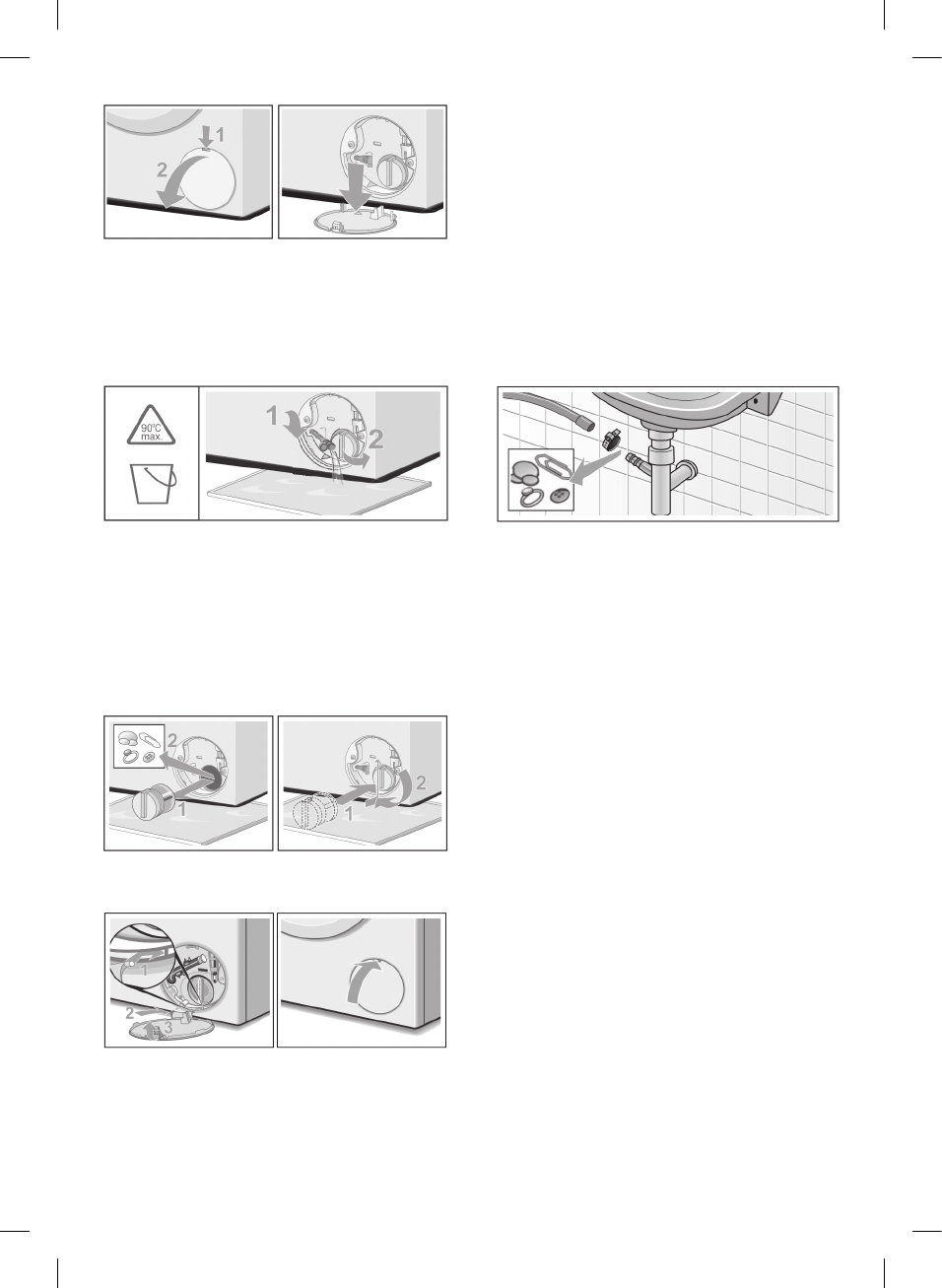 1
2

90°C max.
1
2

2
1

2
1

1
2
3