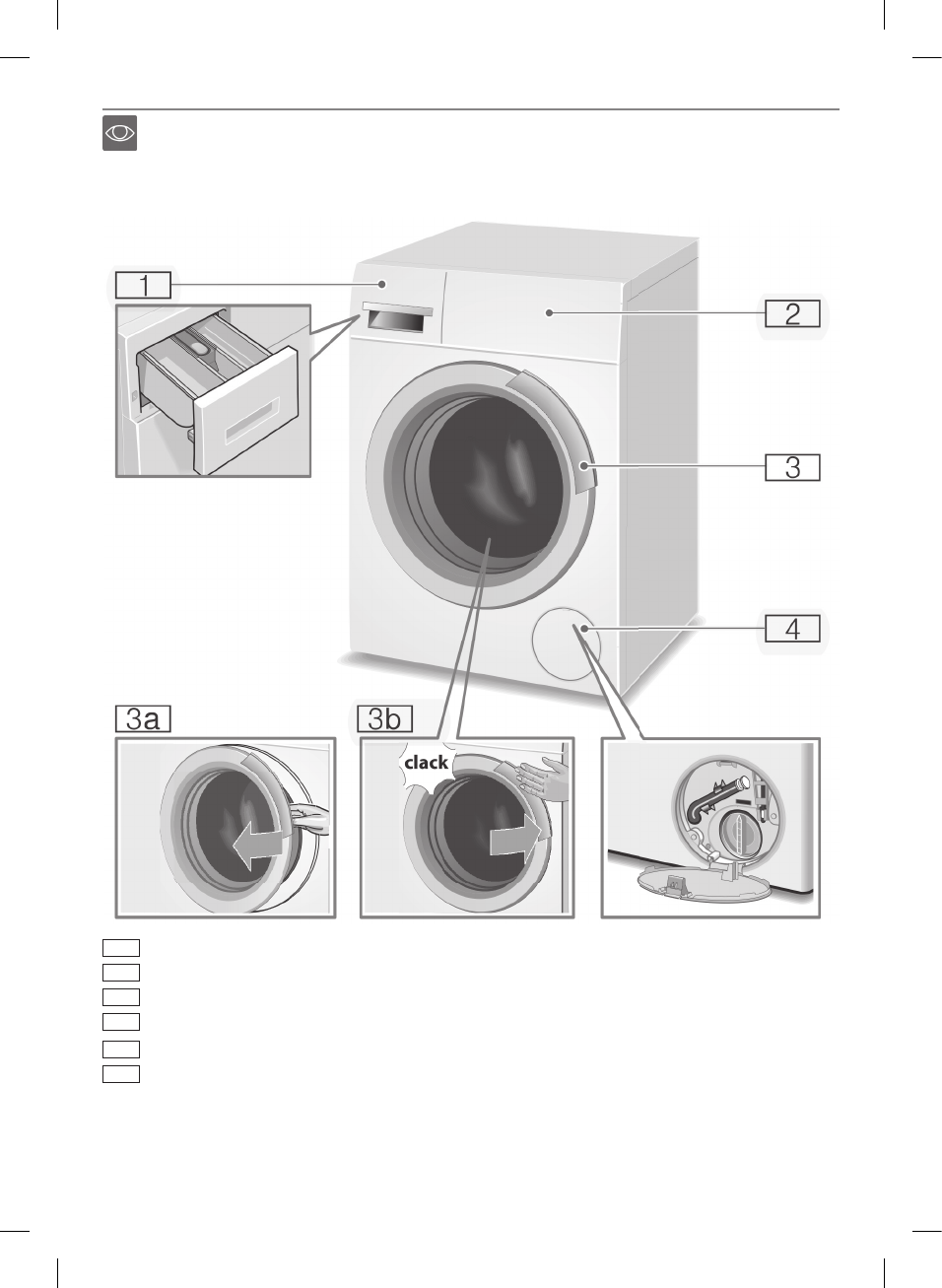 1

2

3

4

3a

3b

clack