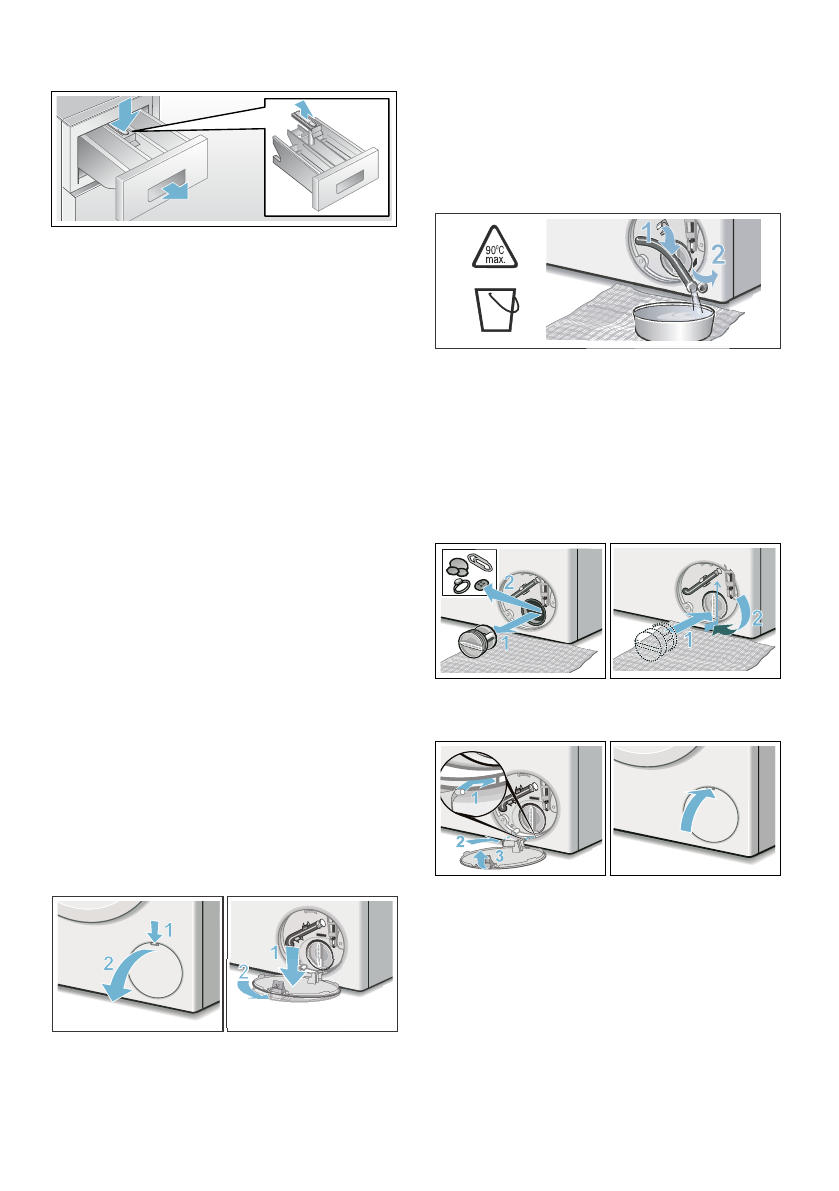 90°C max.

1

2

2

1

1

2

1

2

3

1

2

1

2