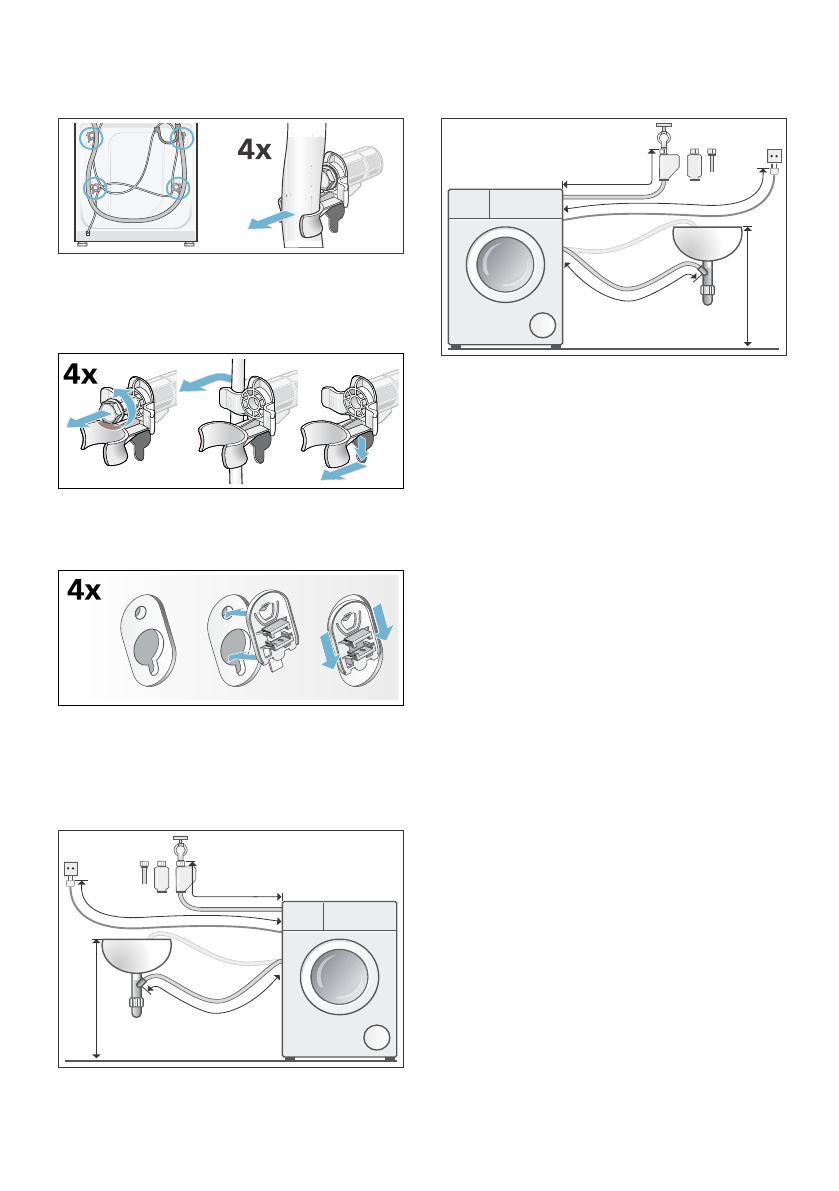 4x

4x

4x