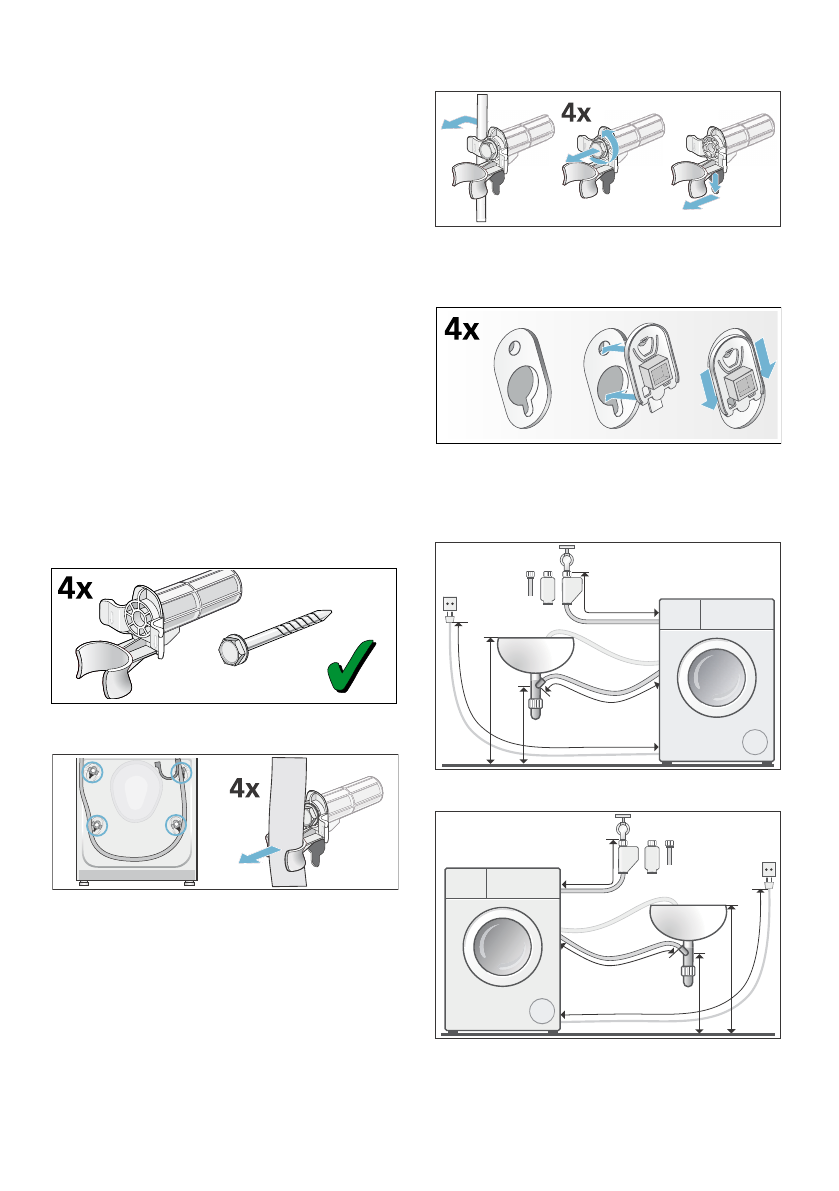 4x

4x

4x

4x