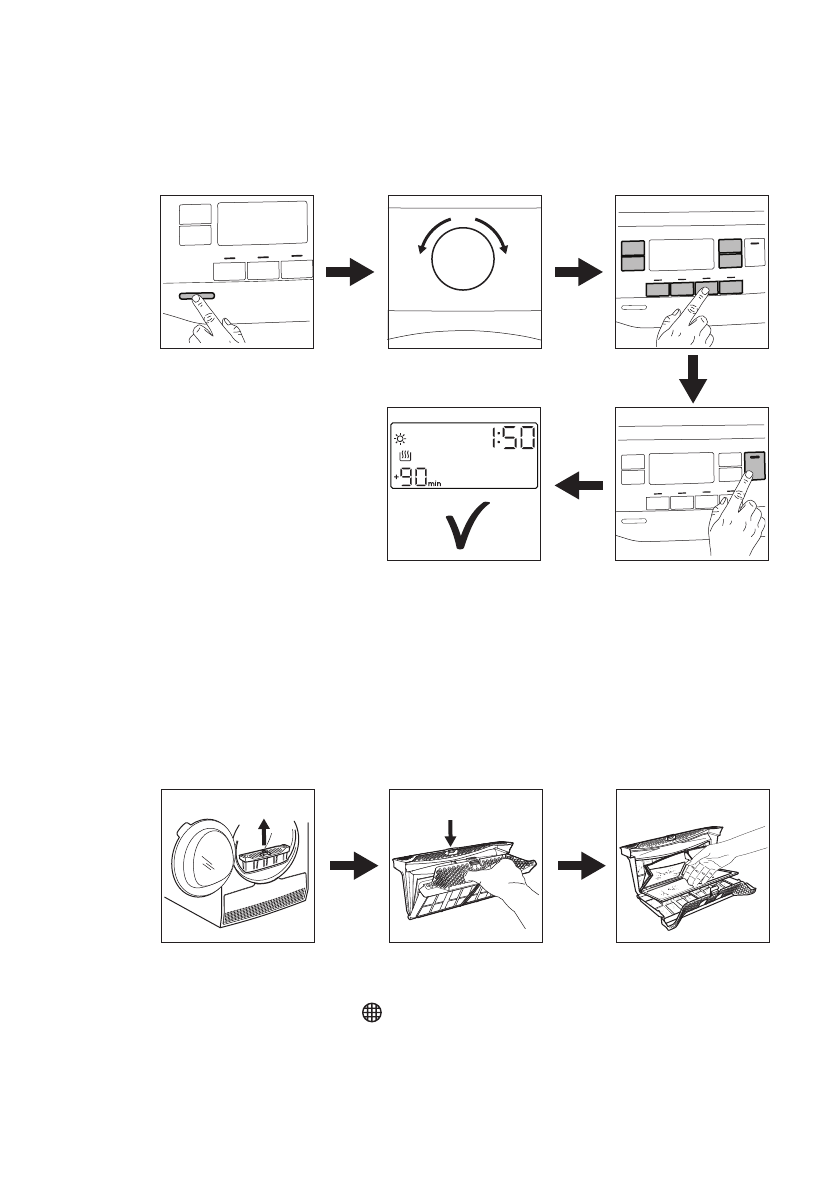 1:50

+90min