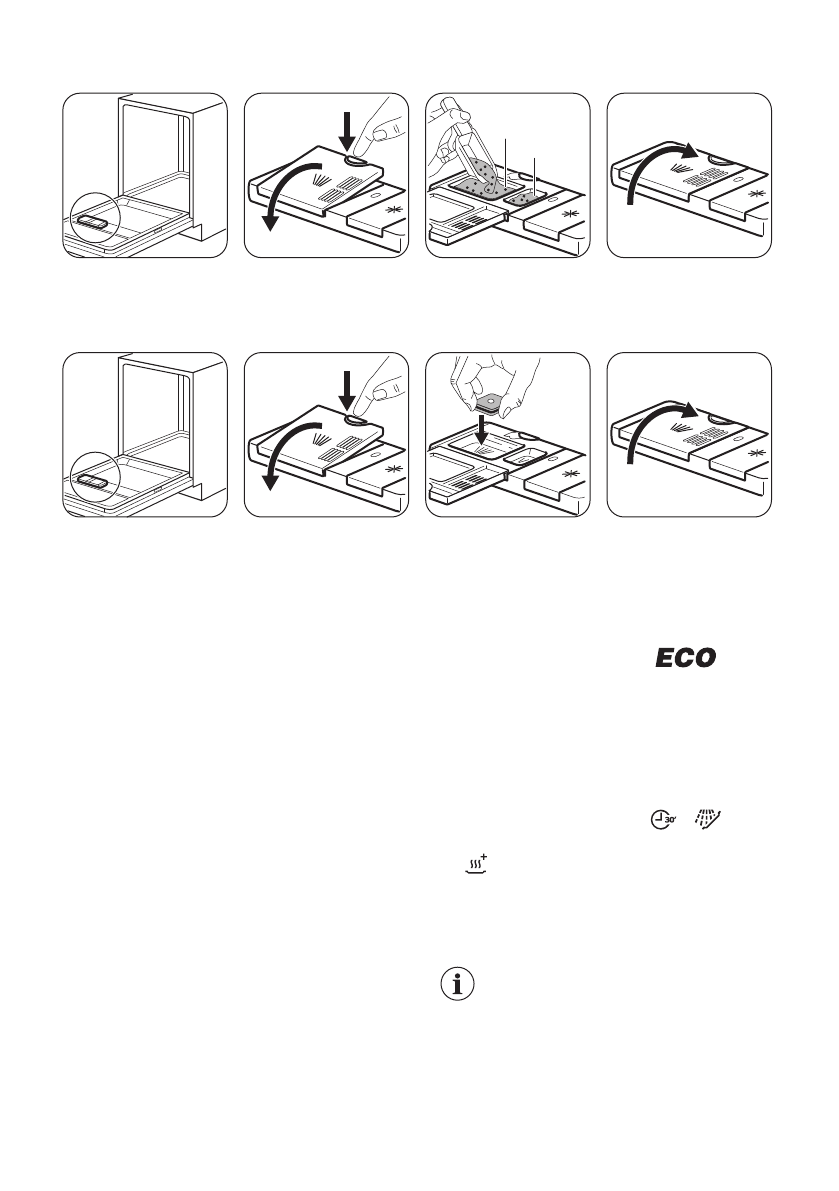 ECO

30'