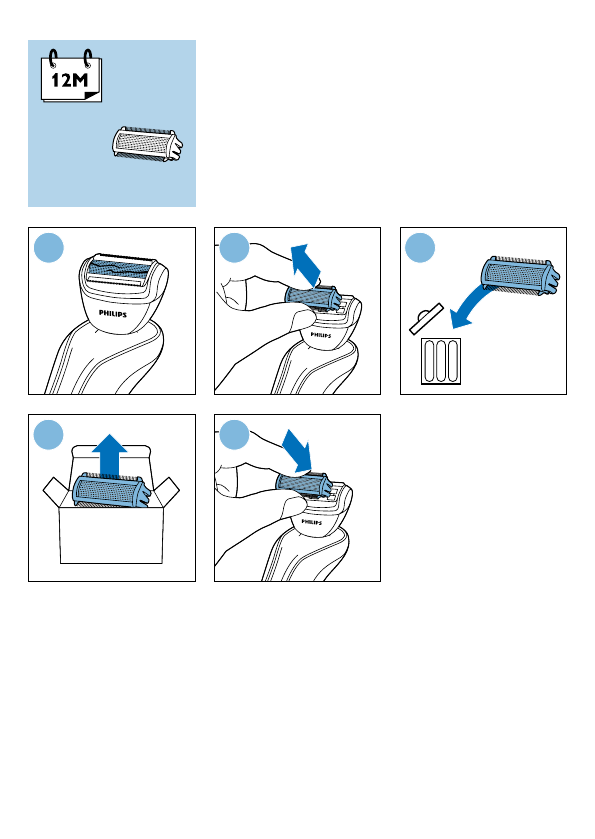 12M

PHILIPS

PHILIPS

PHILIPS