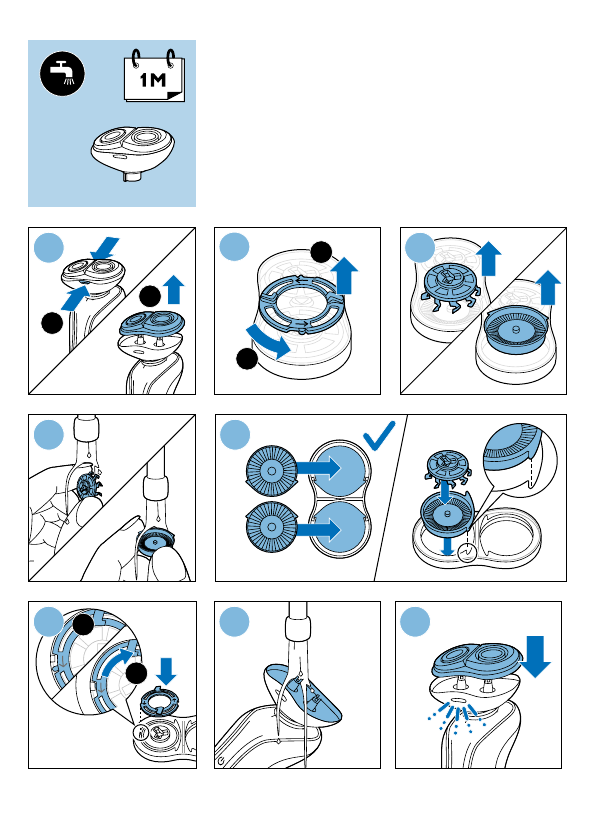 1M