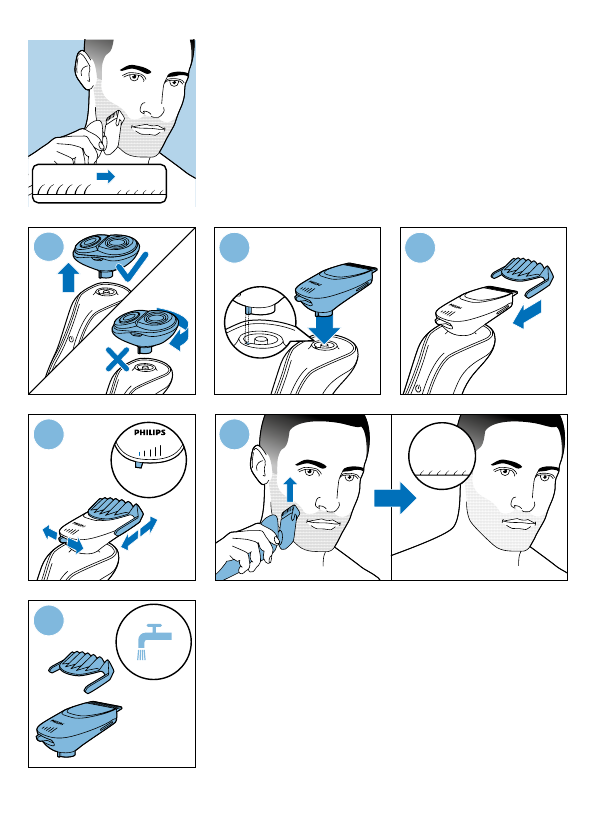 PHILIPS