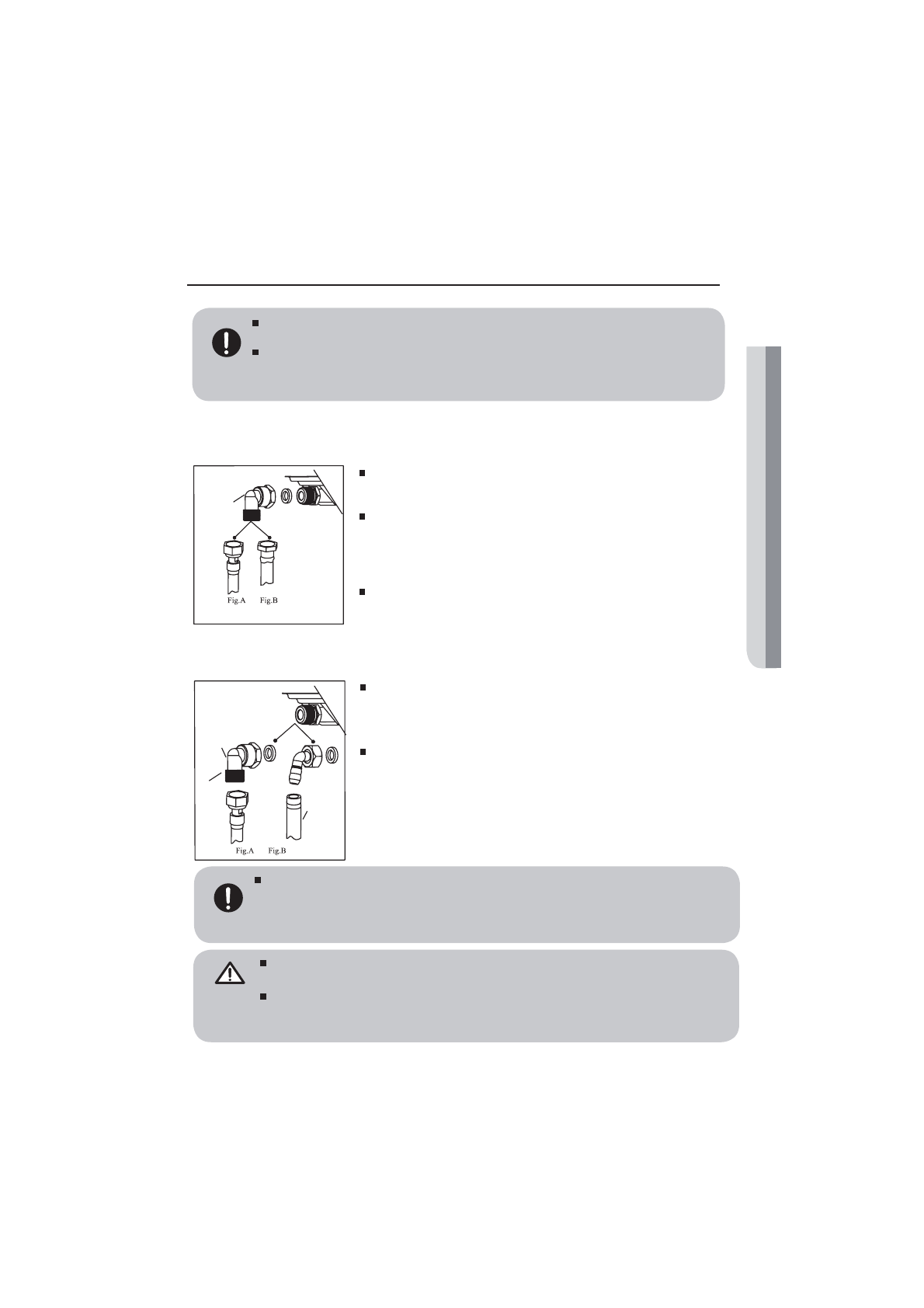 Fig.A Fig.B

Fig.A Fig.B