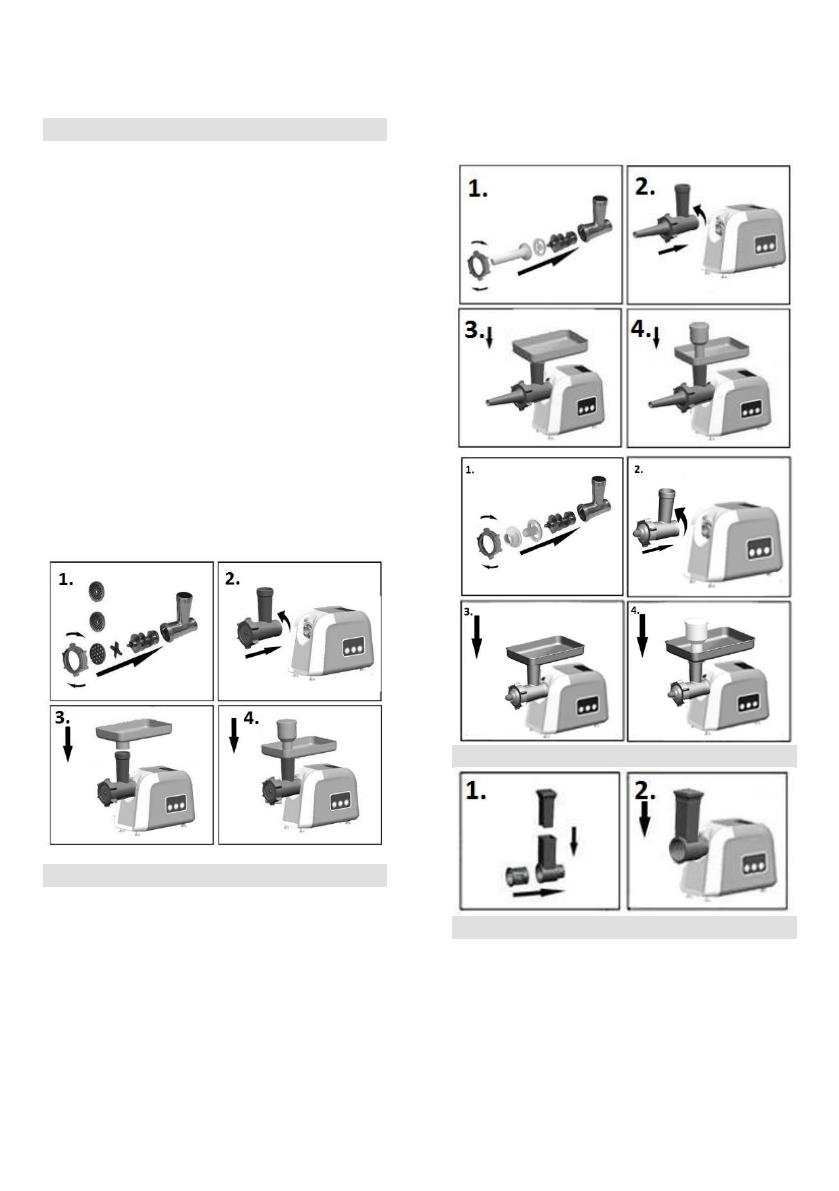 1.

2.

3.

4.

1.

2.

3.

4.

1.

2.

3.

4.

1.

2.