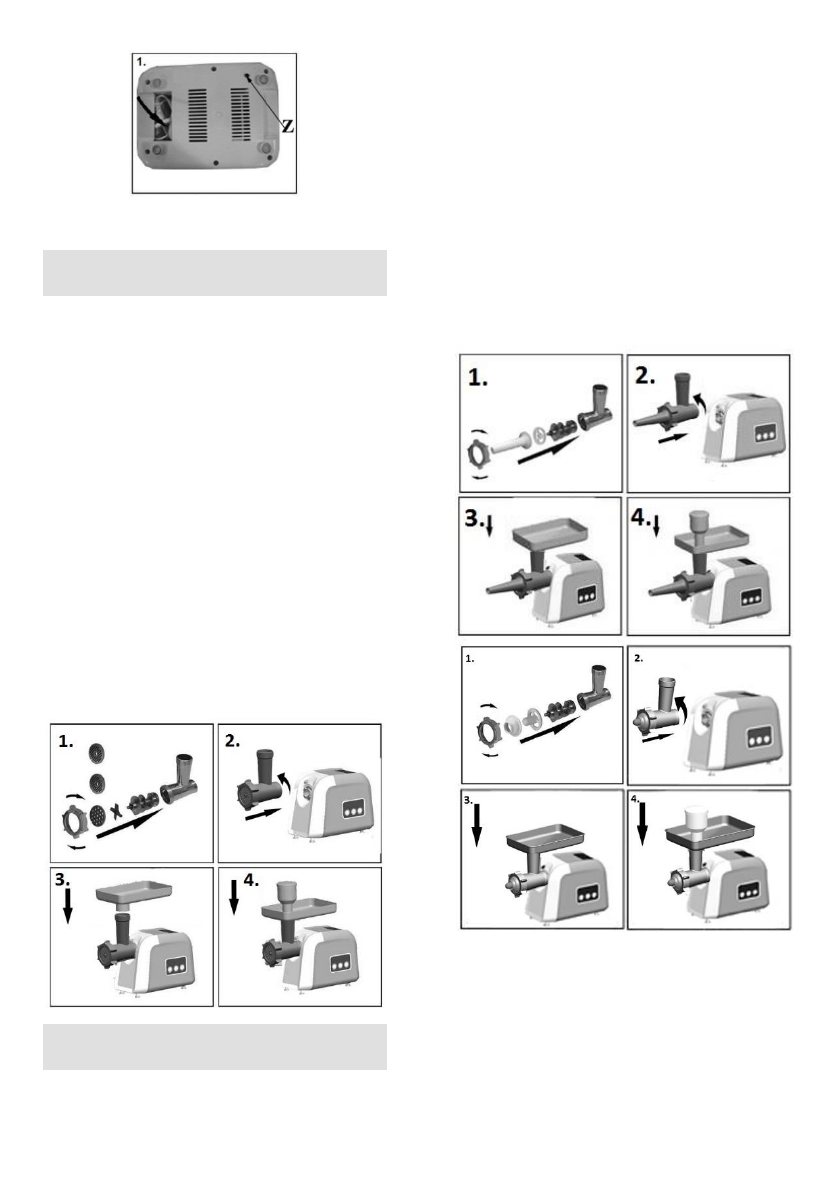 1.

Z

1.

2.

3.

4.

1.

2.

3.

4.

1.

2.

3.

4.