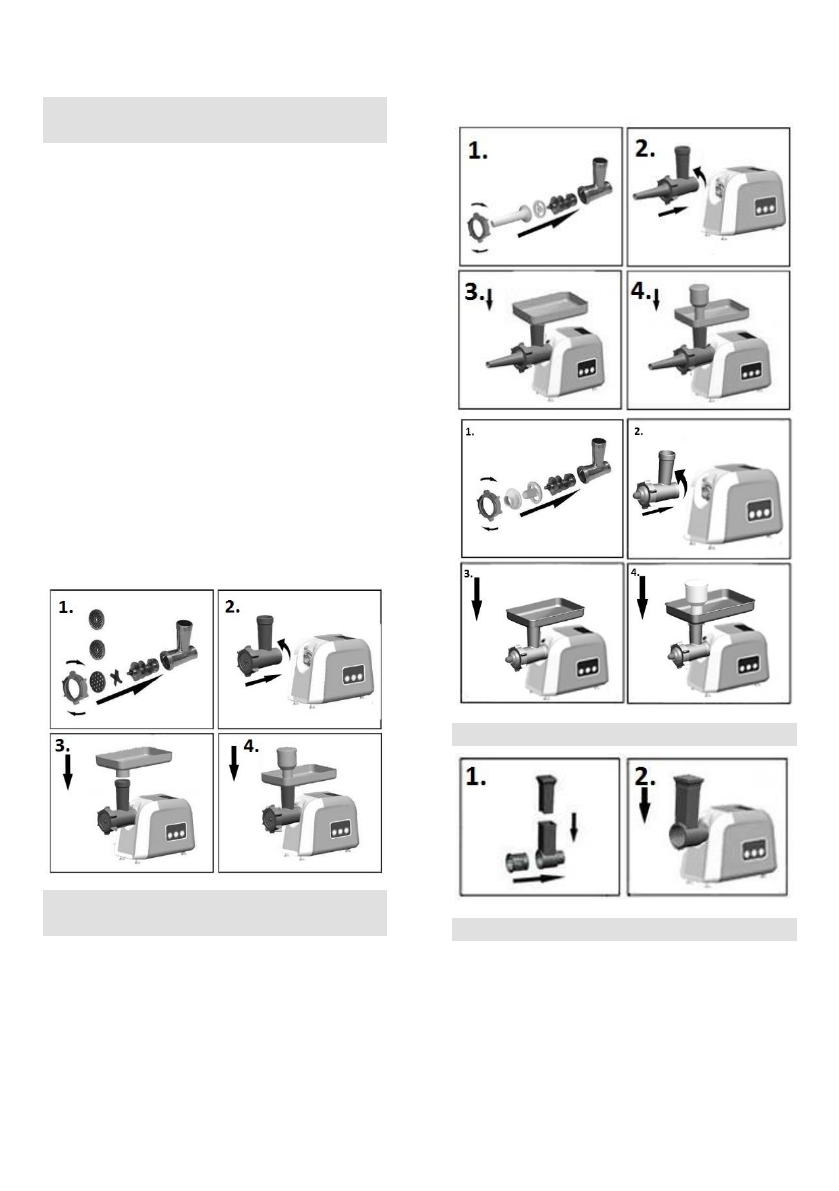 1.

2.

3.

4.

1.

2.

3.

4.

1.

2.

3.

4.

1.

2.