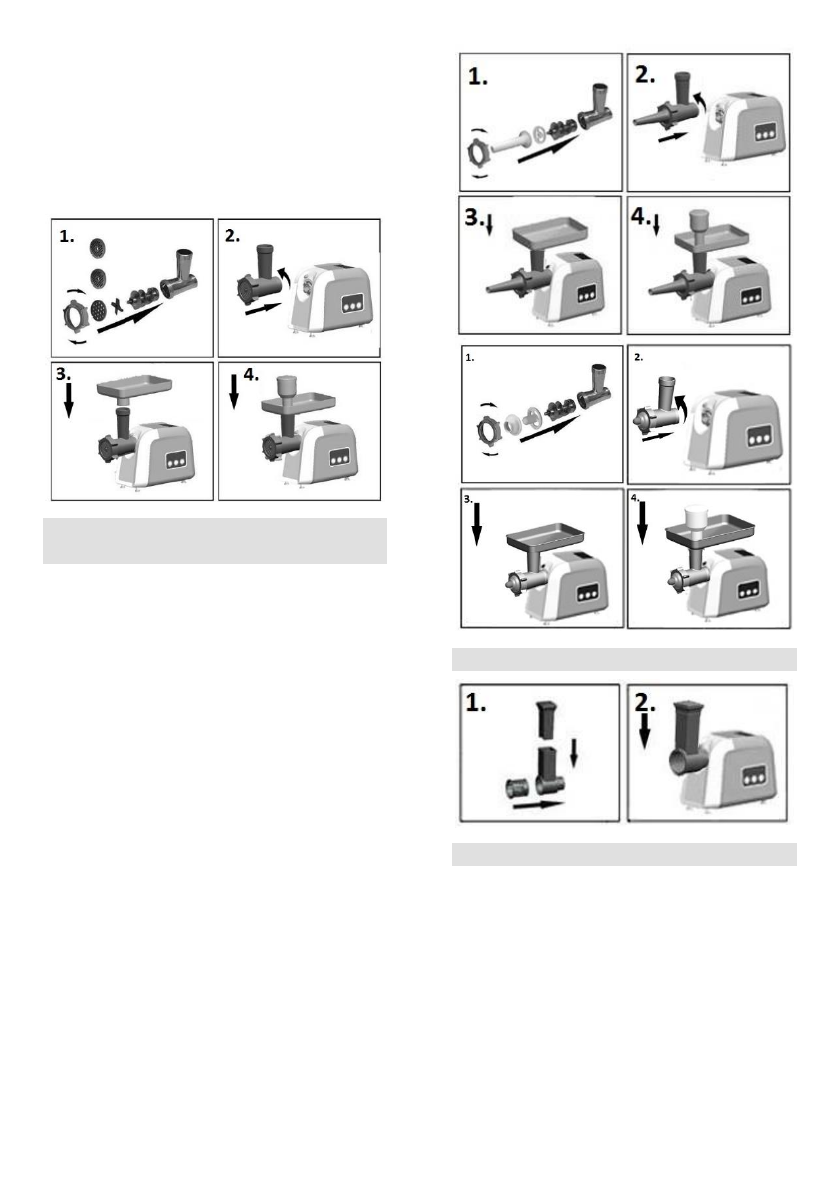 1.

2.

3.

4.

1.

2.

3.

4.

1.

2.

3.

4.

1.

2.