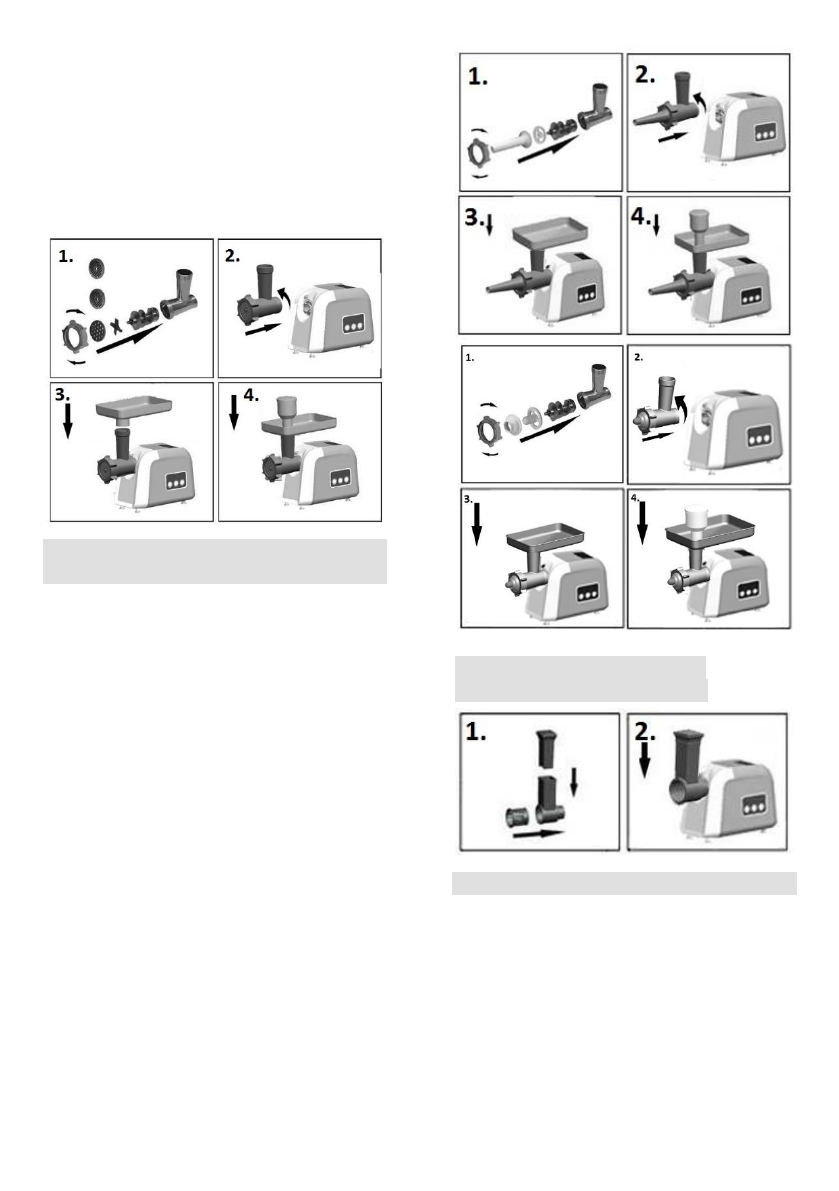 1.

2.

3.

4.

1.

2.

3.

4.

1.

2.

3.

4.

1.

2.