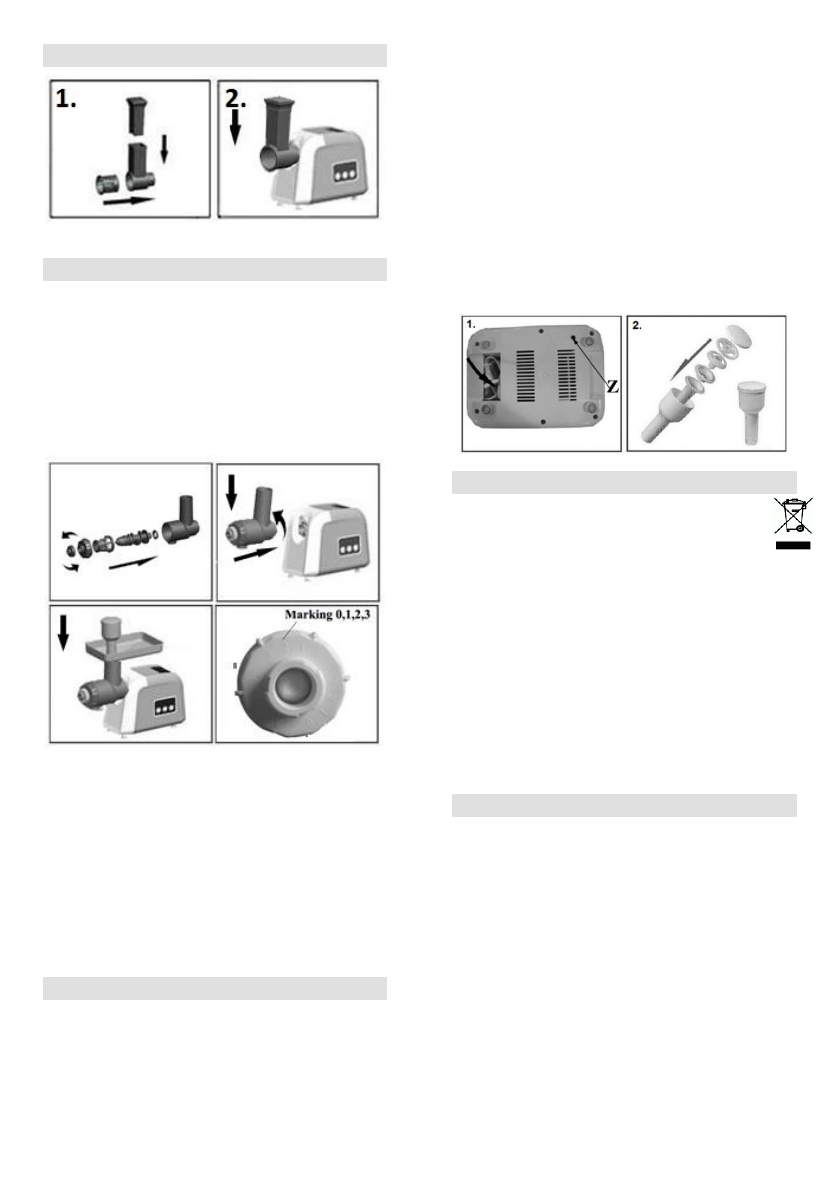 1.

2.

Marking 0,1,2,3

1.

Z

2.